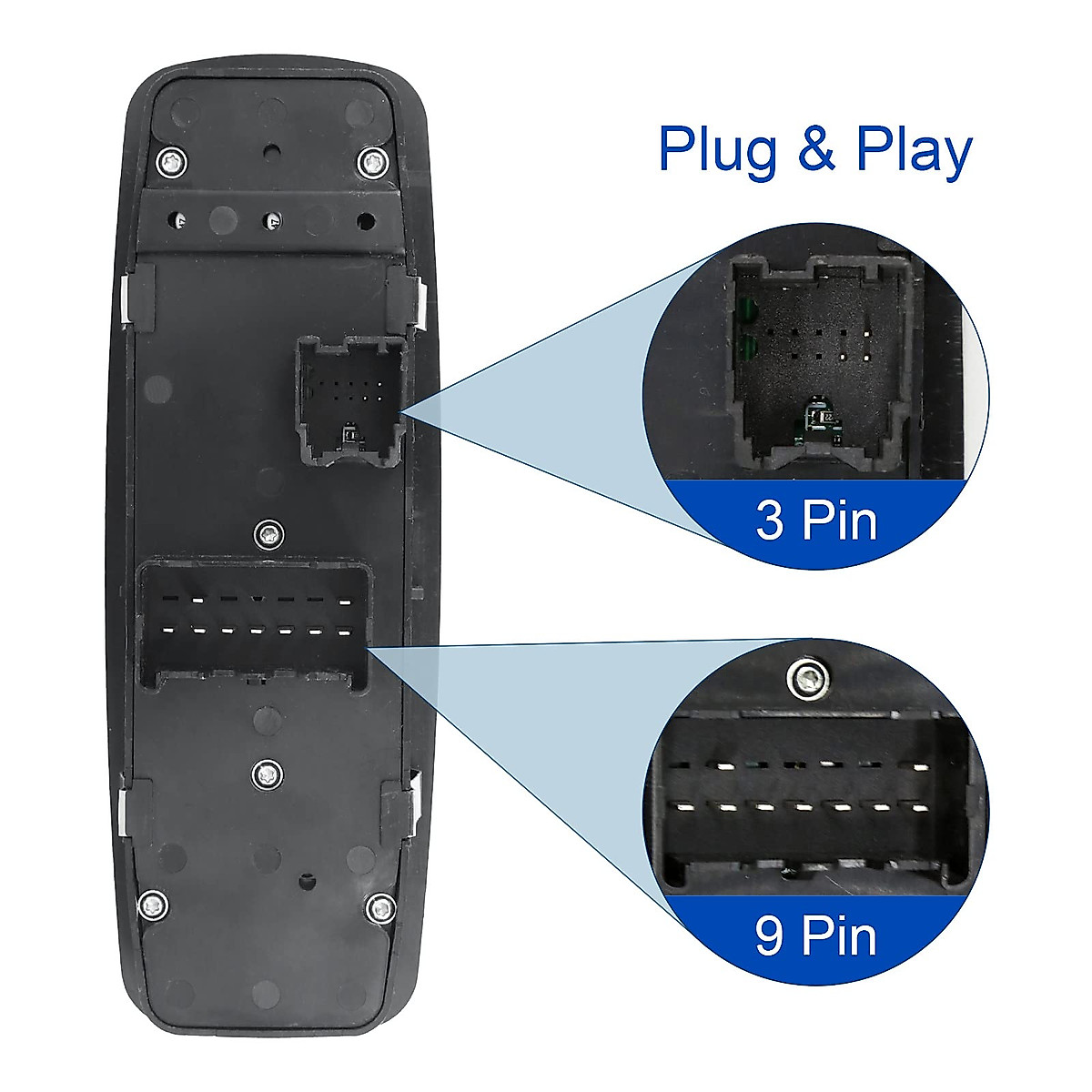 Plug & Play

3 Pin

9 Pin