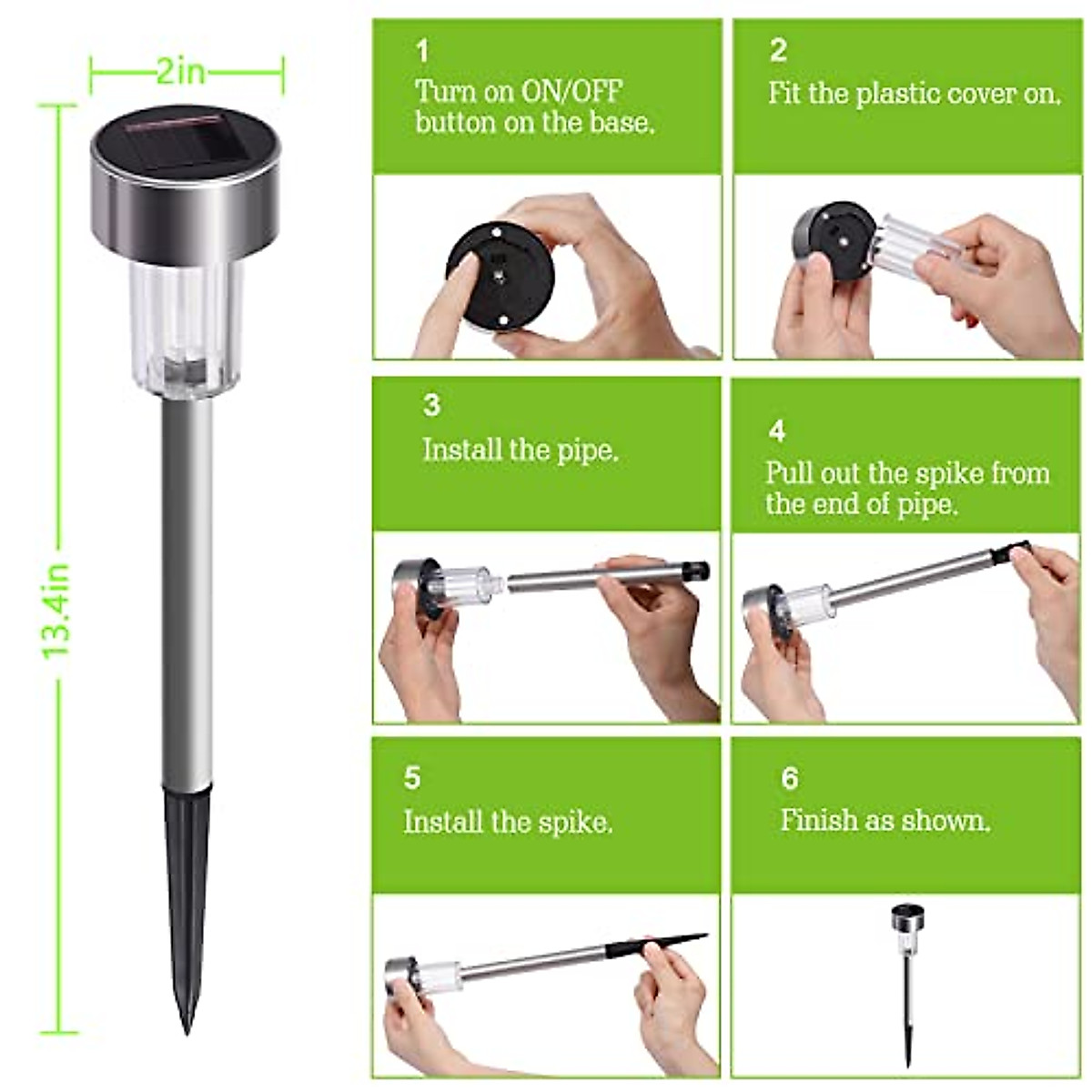 2in

13.4in

1
Turn on ON/OFF button on the base.

2
Fit the plastic cover on.

3
Install the pipe.

4
Pull out the spike from the end of pipe.

5
Install the spike.

6
Finish as shown.