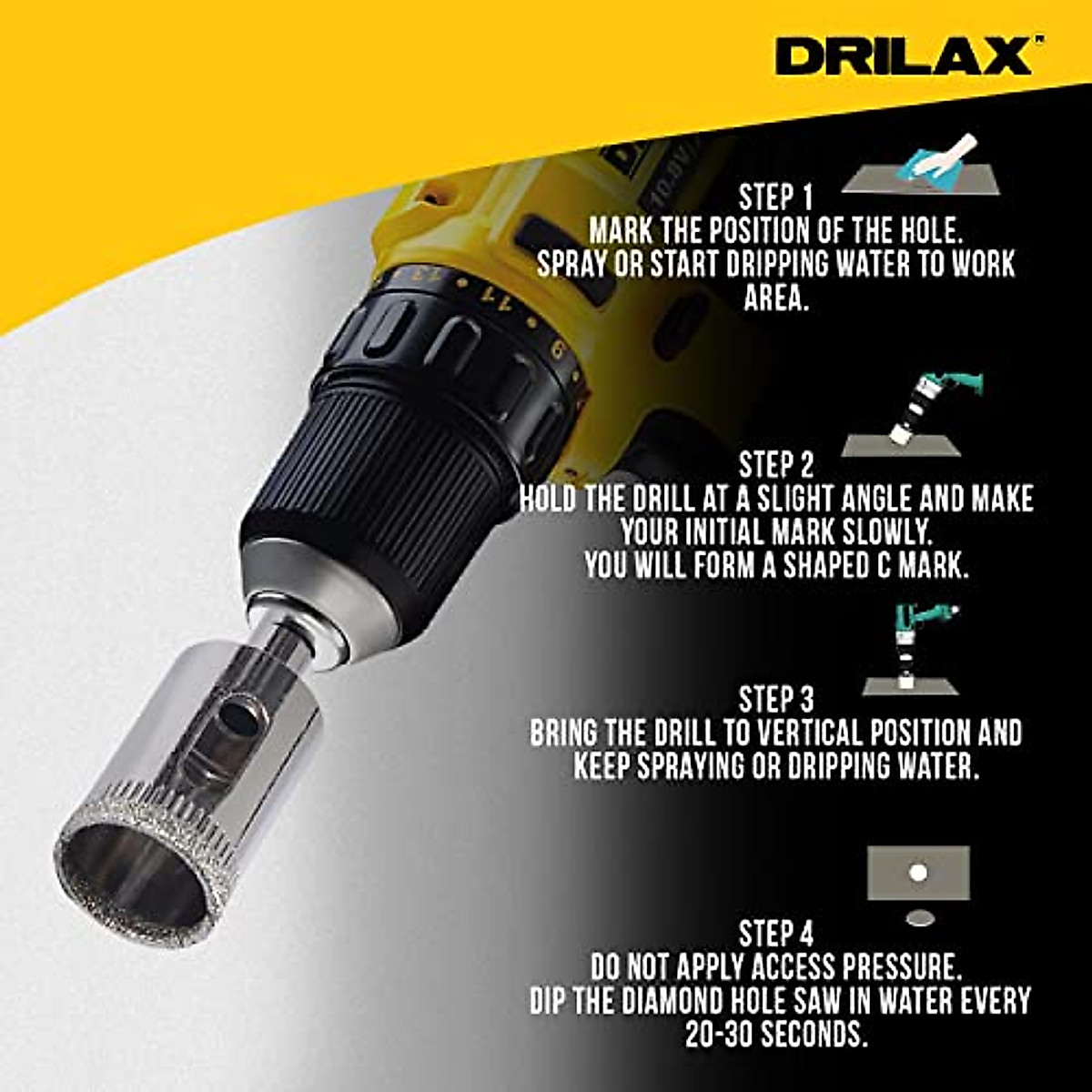 DRILAX™

STEP 1
MARK THE POSITION OF THE HOLE.
SPRAY OR START DRIPPING WATER TO WORK AREA.

STEP 2
HOLD THE DRILL AT A SLIGHT ANGLE AND MAKE YOUR INITIAL MARK SLOWLY.
YOU WILL FORM A SHAPED C MARK.

STEP 3
BRING THE DRILL TO VERTICAL POSITION AND KEEP SPRAYING OR DRIPPING WATER.

STEP 4
DO NOT APPLY ACCESS PRESSURE.
DIP THE DIAMOND HOLE SAW IN WATER EVERY 20-30 SECONDS.