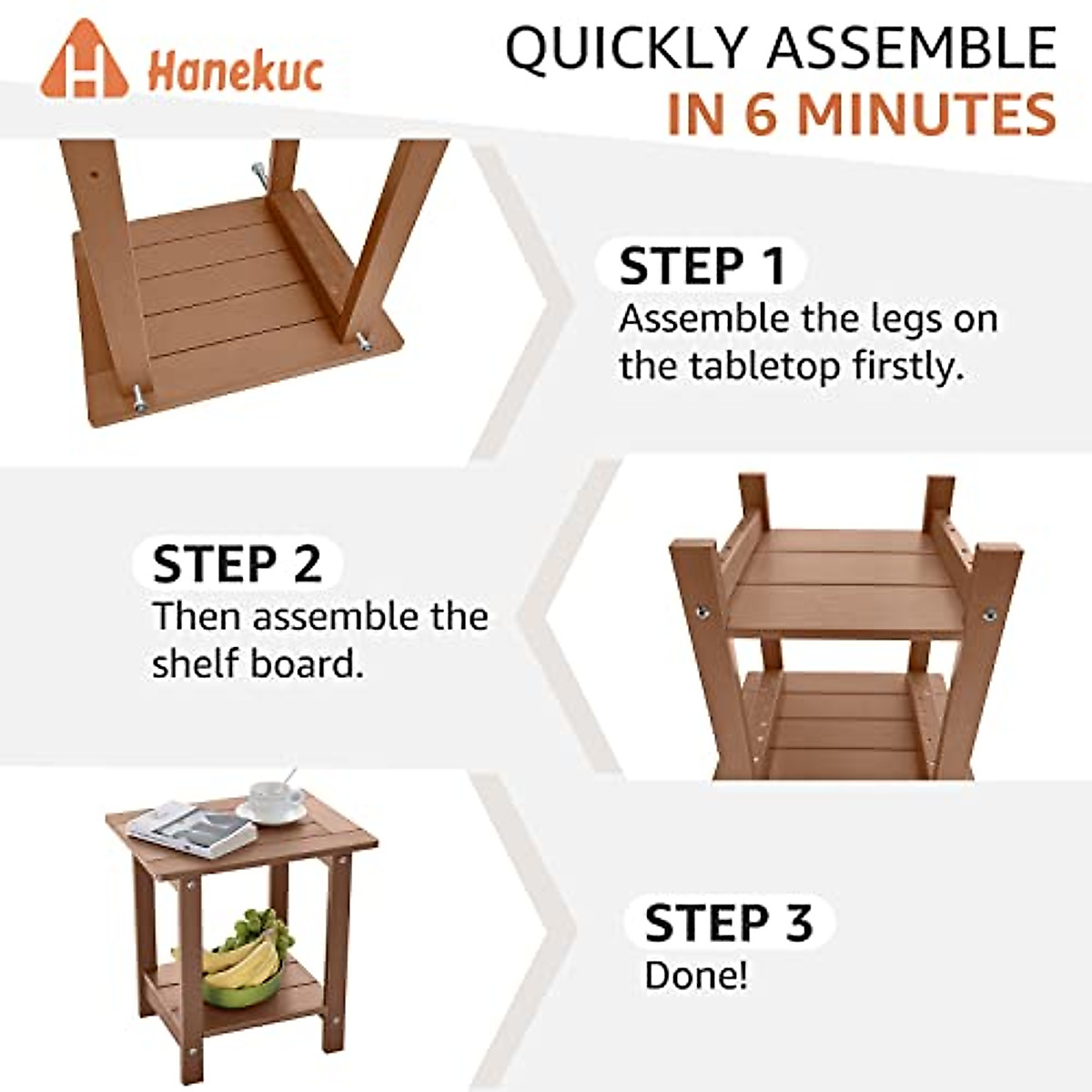 Hanekuc

QUICKLY ASSEMBLE
IN 6 MINUTES

STEP 1
Assemble the legs on the tabletop firstly.

STEP 2
Then assemble the shelf board.

STEP 3
Done!