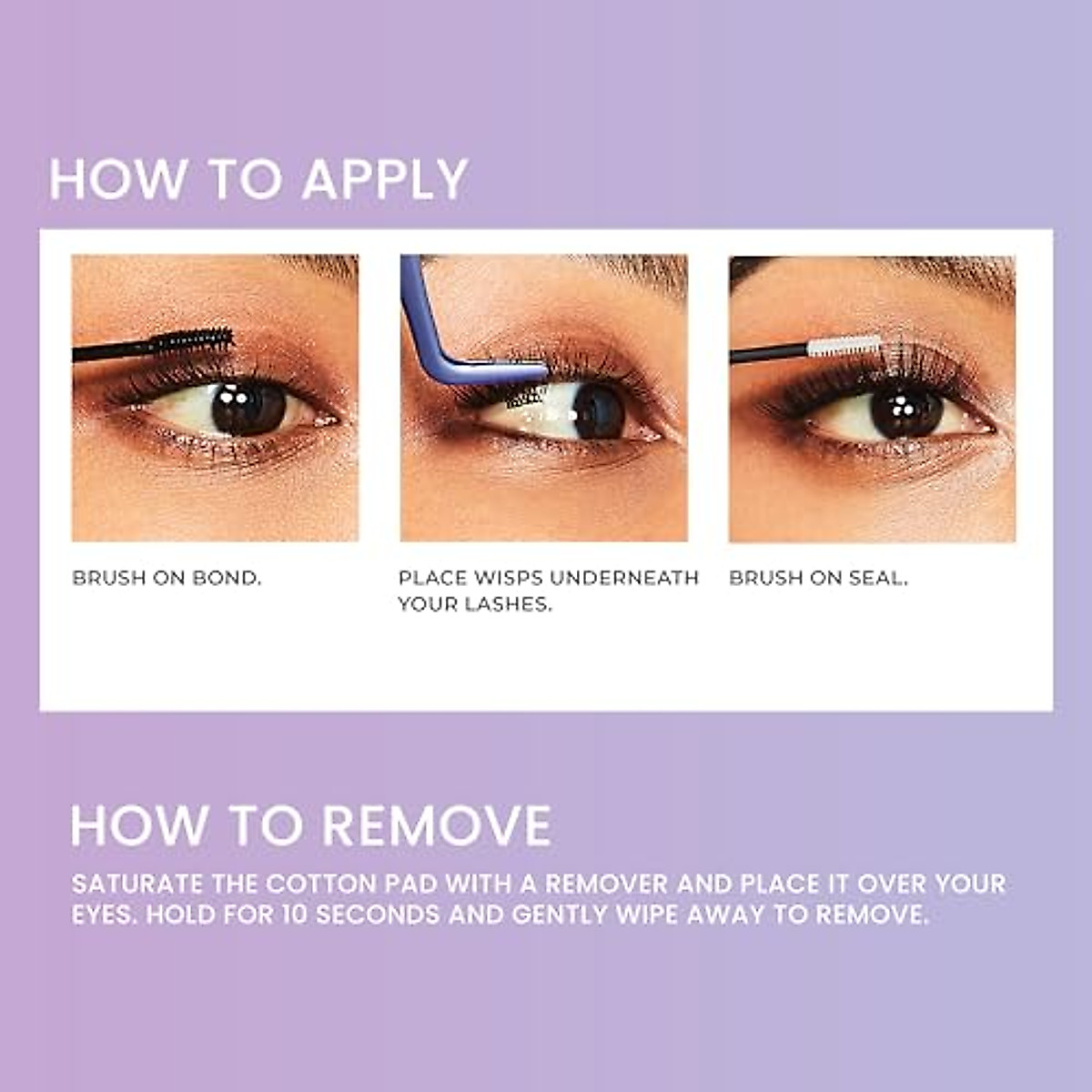 HOW TO APPLY

BRUSH ON BOND.

PLACE WISPS UNDERNEATH YOUR LASHES.

BRUSH ON SEAL.

HOW TO REMOVE

SATURATE THE COTTON PAD WITH A REMOVER AND PLACE IT OVER YOUR EYES. HOLD FOR 10 SECONDS AND GENTLY WIPE AWAY TO REMOVE.