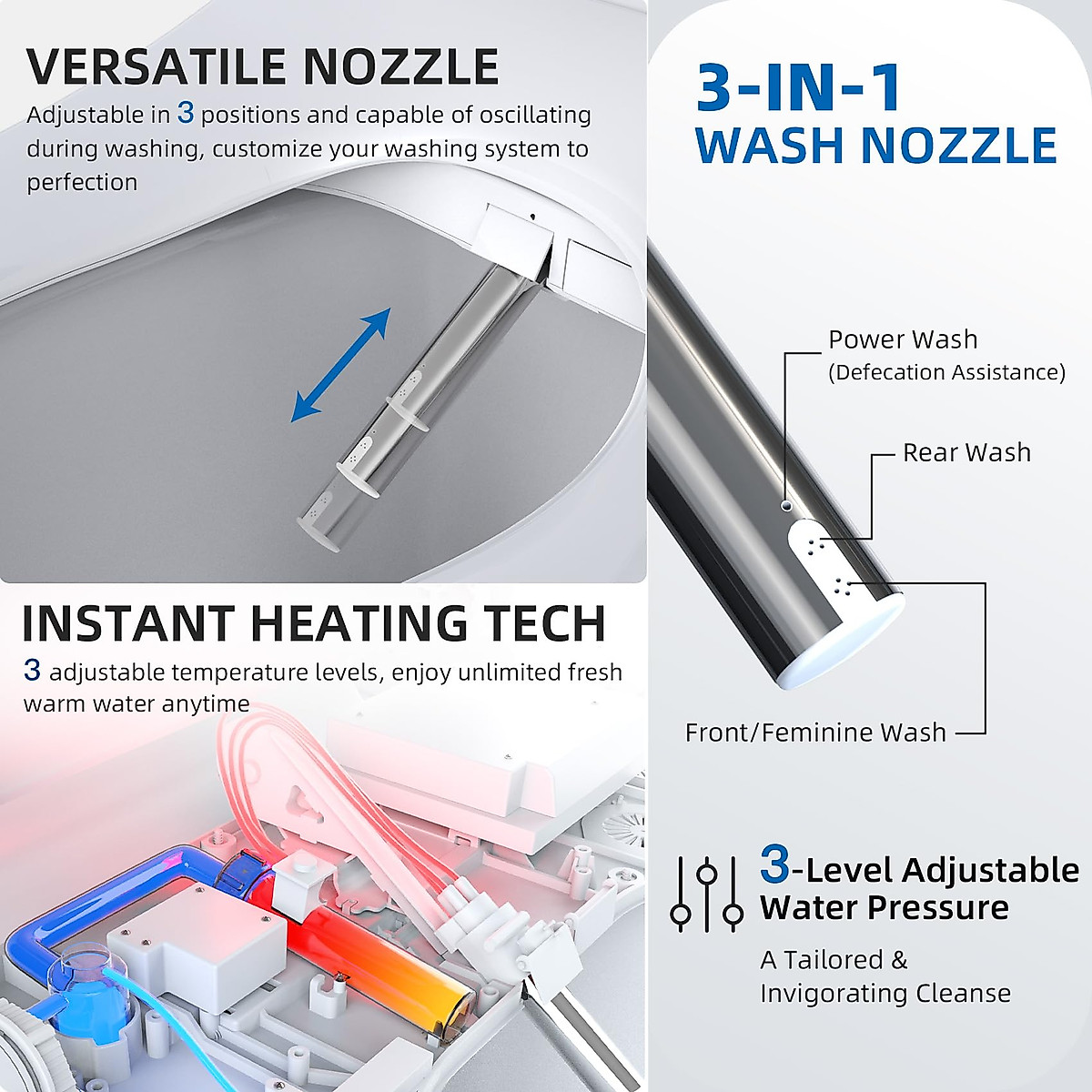 VERSATILE NOZZLE

Adjustable in 3 positions and capable of oscillating during washing, customize your washing system to perfection

INSTANT HEATING TECH

3 adjustable temperature levels, enjoy unlimited fresh warm water anytime

3-IN-1
WASH NOZZLE

Power Wash
(Defecation Assistance)

Rear Wash

Front/Feminine Wash

3-Level Adjustable Water Pressure

A Tailored & Invigorating Cleanse