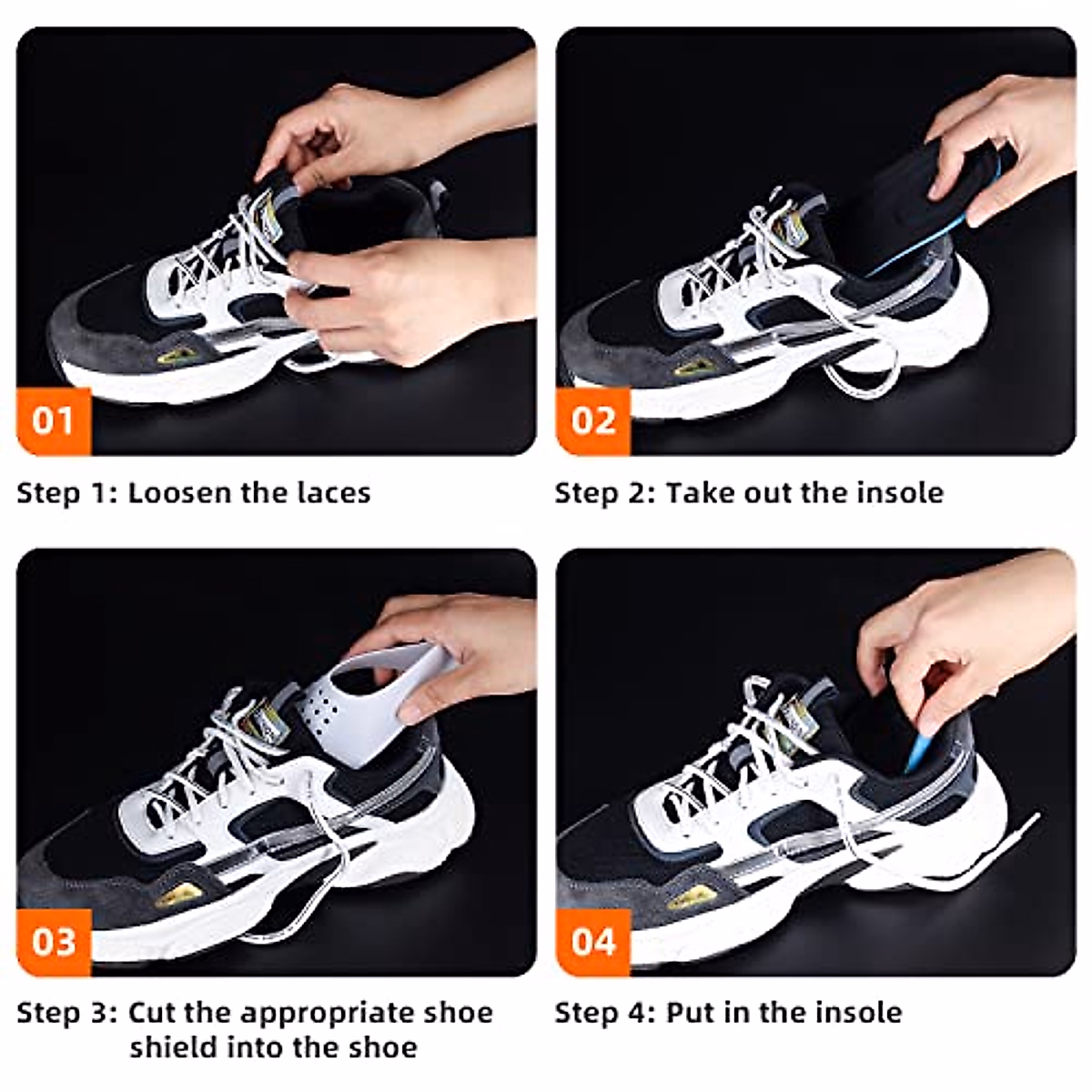 01

Step 1: Loosen the laces

02

Step 2: Take out the insole

03

Step 3: Cut the appropriate shoe shield into the shoe

04

Step 4: Put in the insole