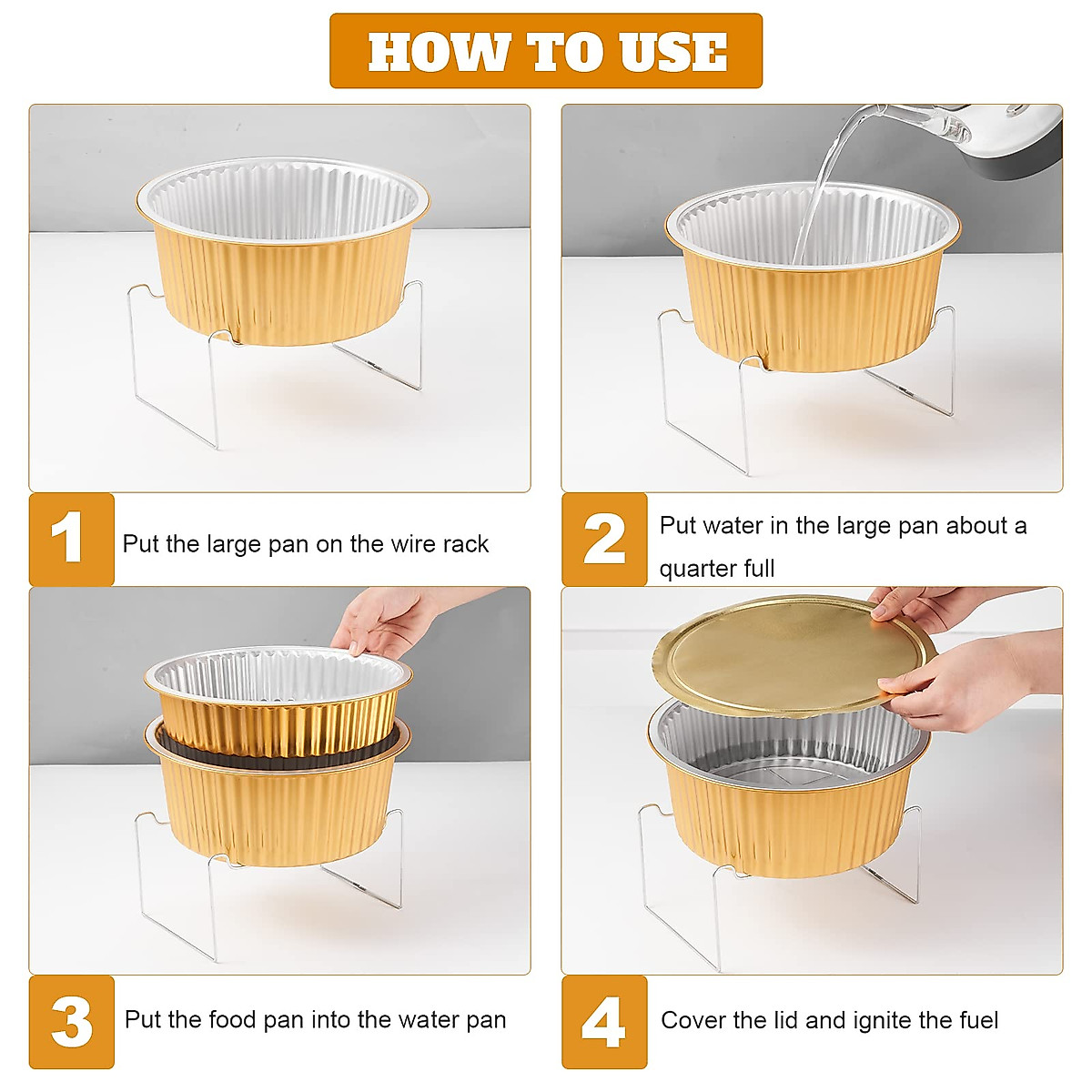 HOW TO USE

1 Put the large pan on the wire rack

2 Put water in the large pan about a quarter full

3 Put the food pan into the water pan

4 Cover the lid and ignite the fuel