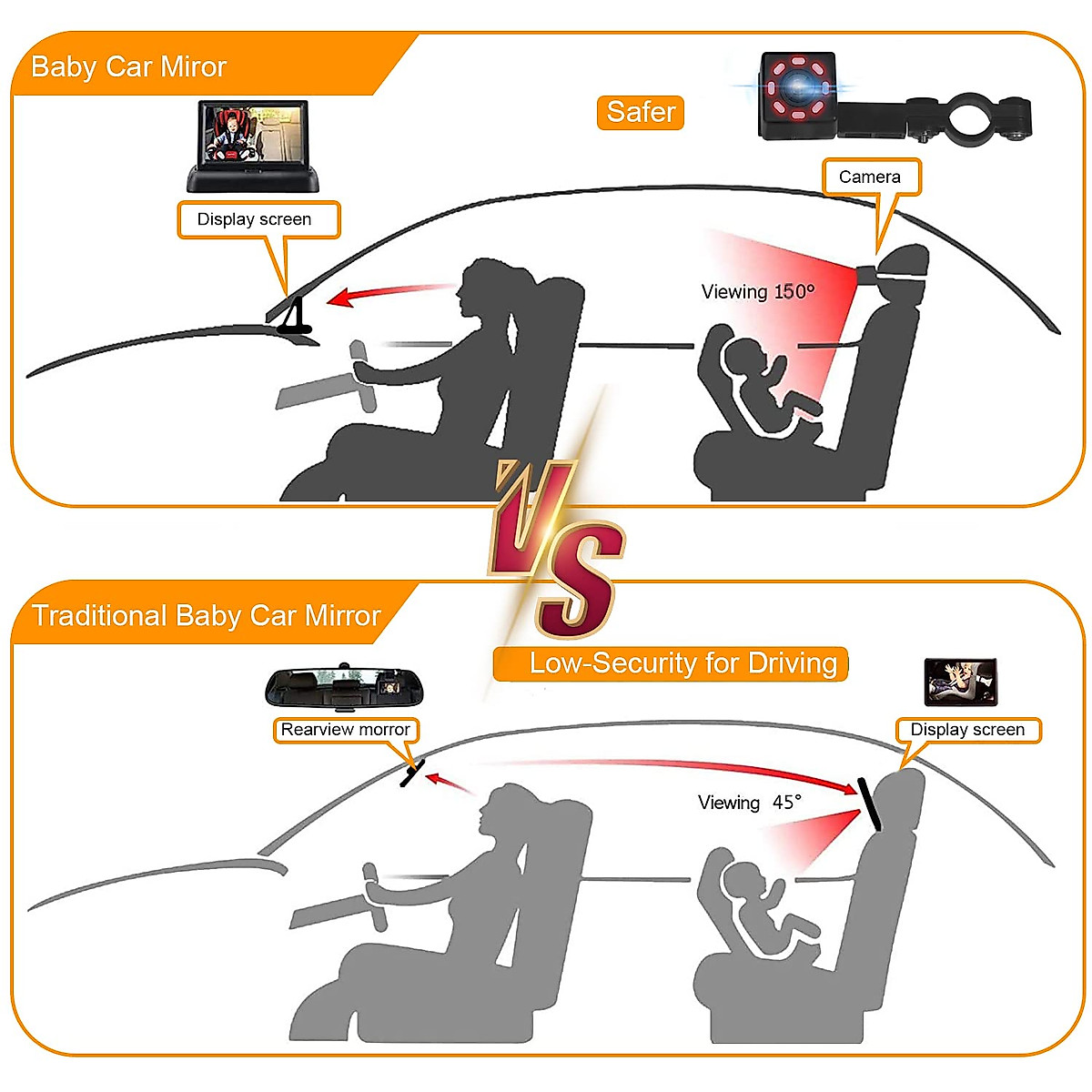 Baby Car Miror

Safer

Display screen

Camera

Viewing 150°

VS

Traditional Baby Car Mirror

Low-Security for Driving

Rearview morror

Display screen

Viewing 45°