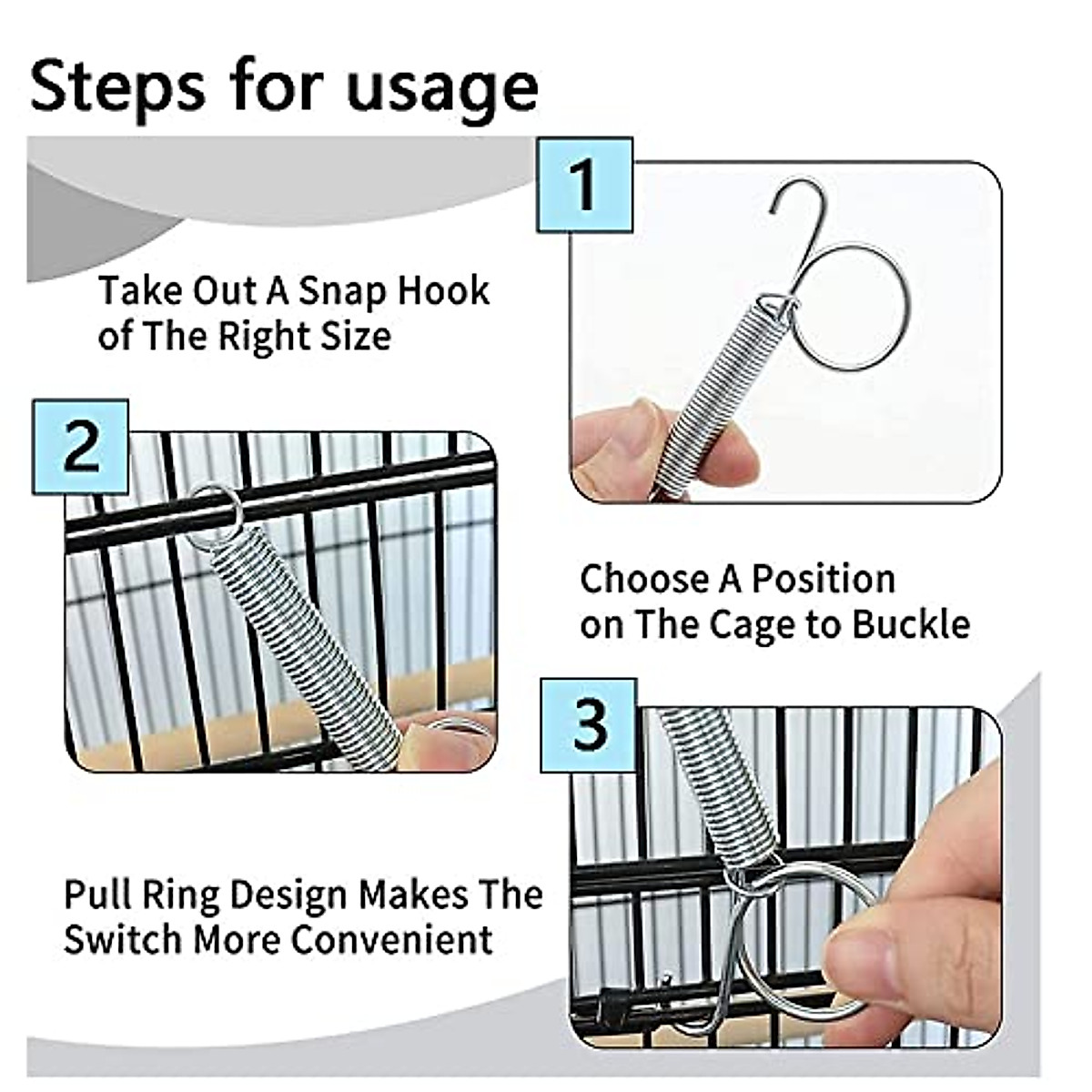 Steps for usage

1

Take Out A Snap Hook of The Right Size

2

Choose A Position on The Cage to Buckle

3

Pull Ring Design Makes The Switch More Convenient