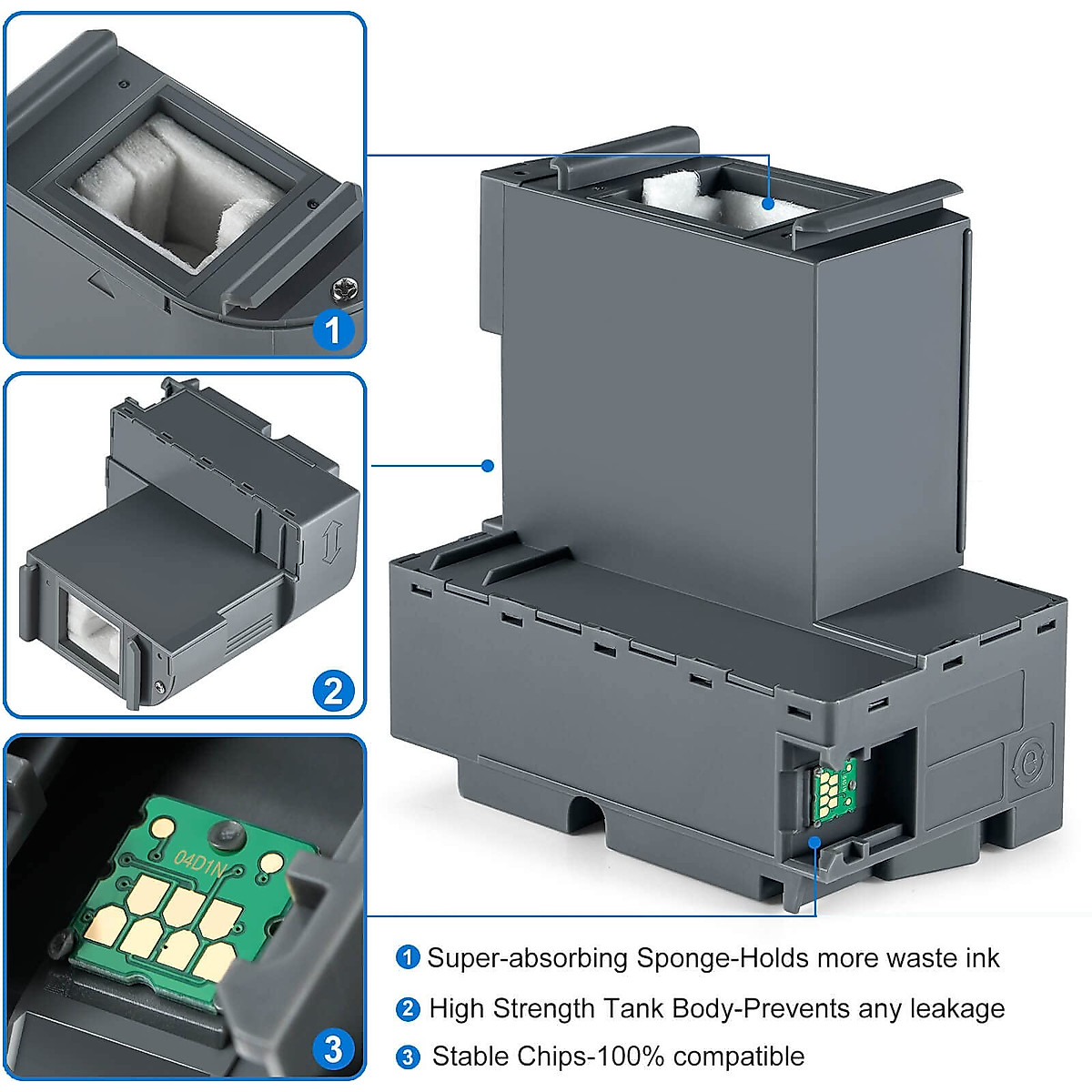 1

2

04D1N

3

1 Super-absorbing Sponge-Holds more waste ink

2 High Strength Tank Body-Prevents any leakage

3 Stable Chips-100% compatible