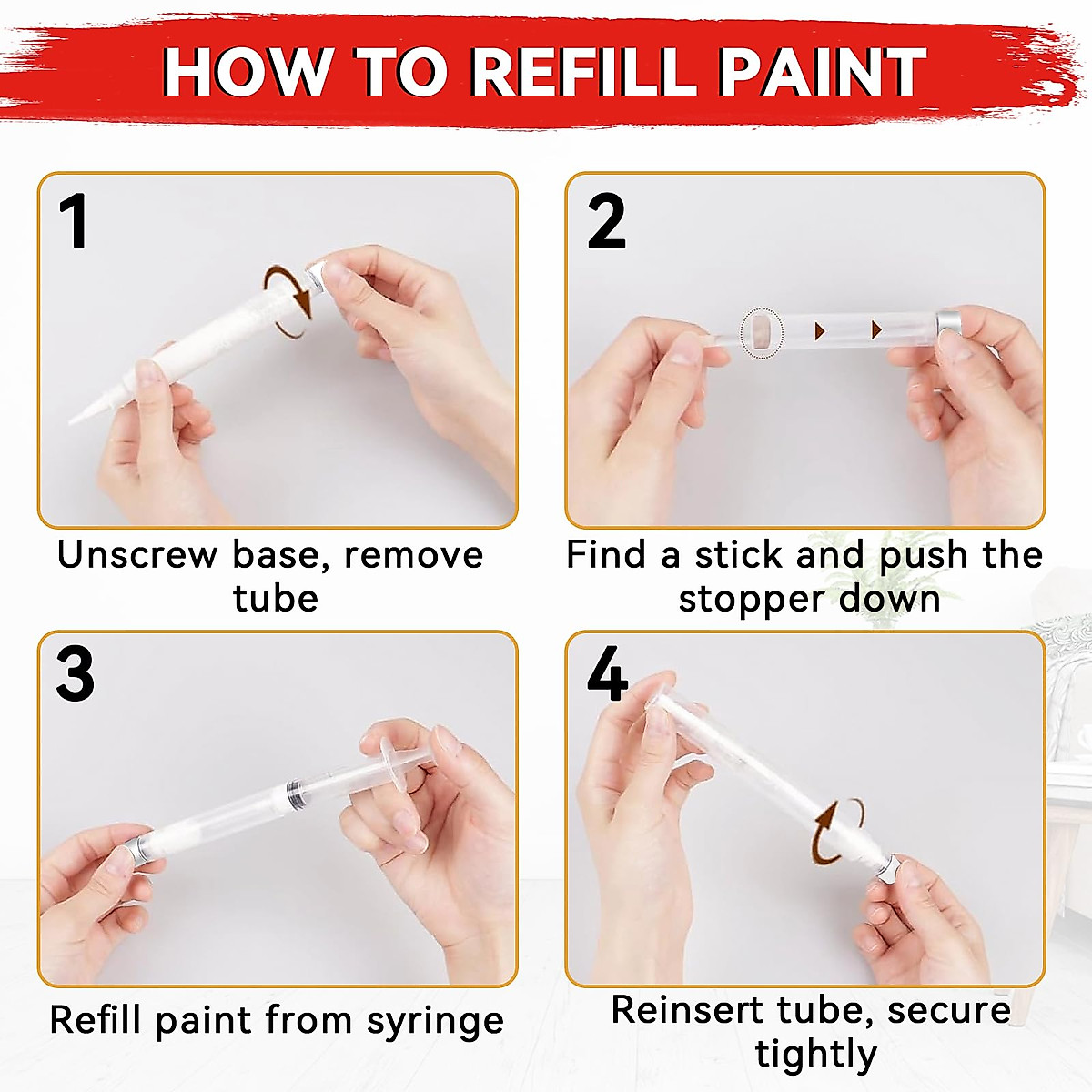 HOW TO REFILL PAINT

1

Unscrew base, remove tube

2

Find a stick and push the stopper down

3

Refill paint from syringe

4

Reinsert tube, secure tightly