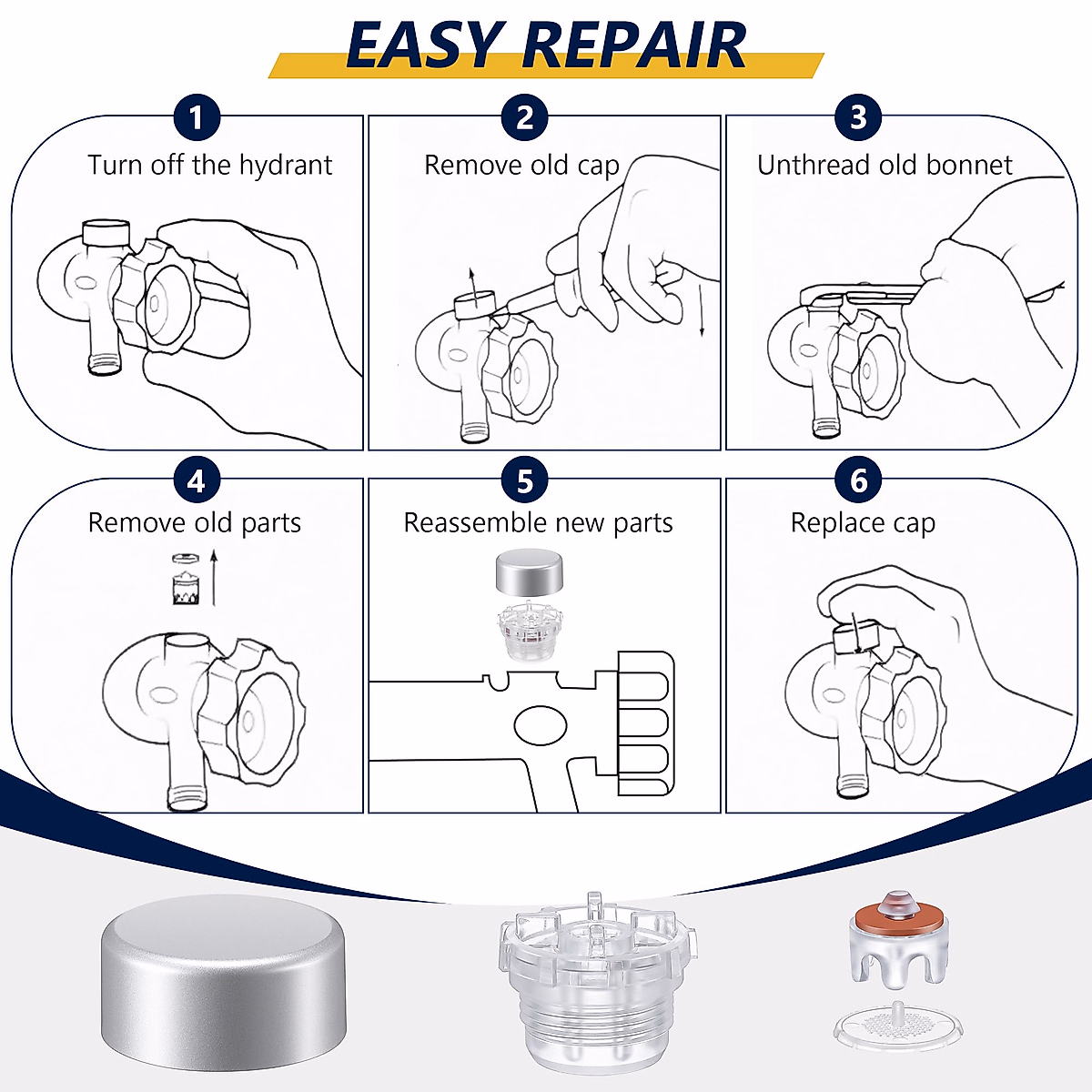 EASY REPAIR

1
Turn off the hydrant

2
Remove old cap

3
Unthread old bonnet

4
Remove old parts

5
Reassemble new parts

6
Replace cap