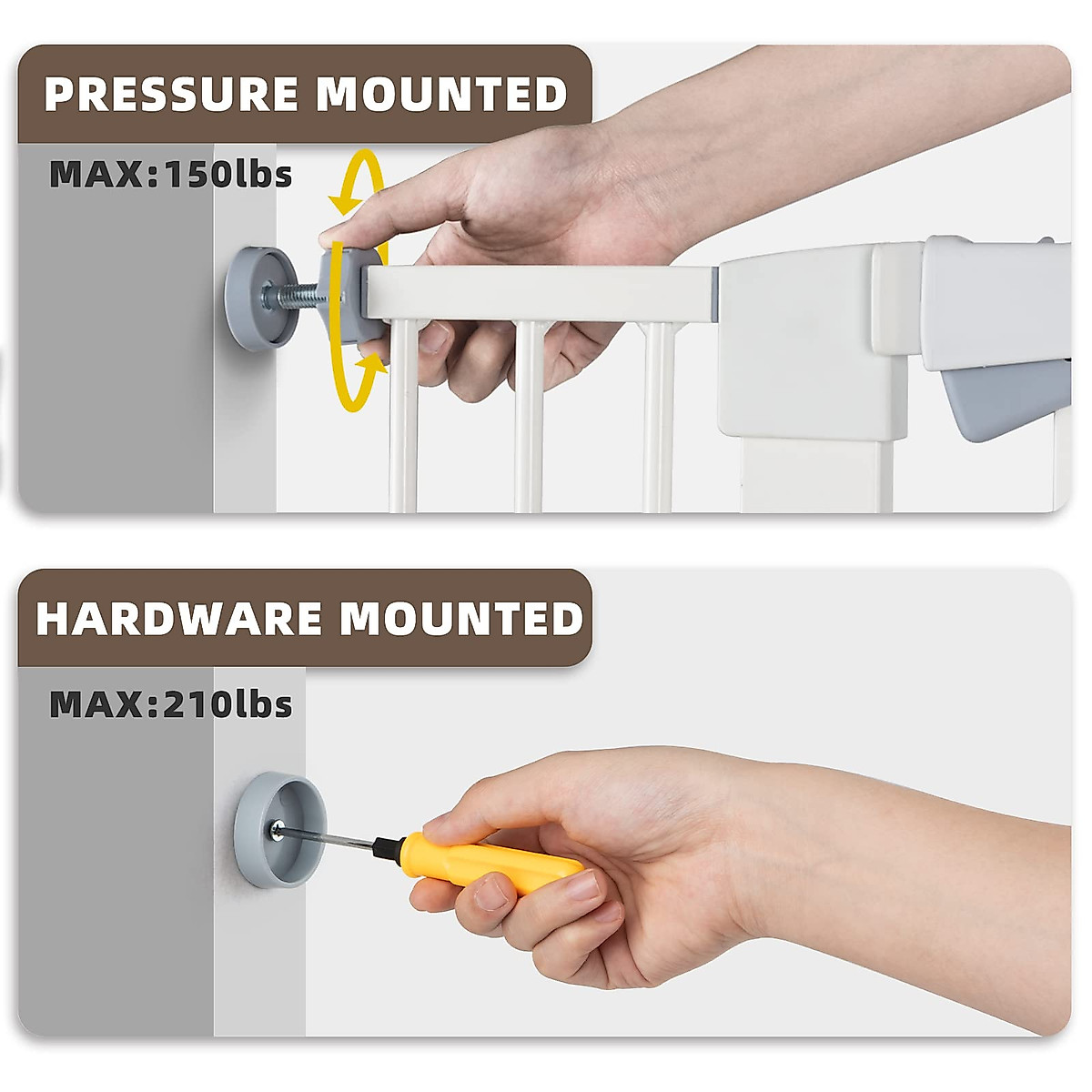 PRESSURE MOUNTED

MAX:150lbs

HARDWARE MOUNTED

MAX:210lbs