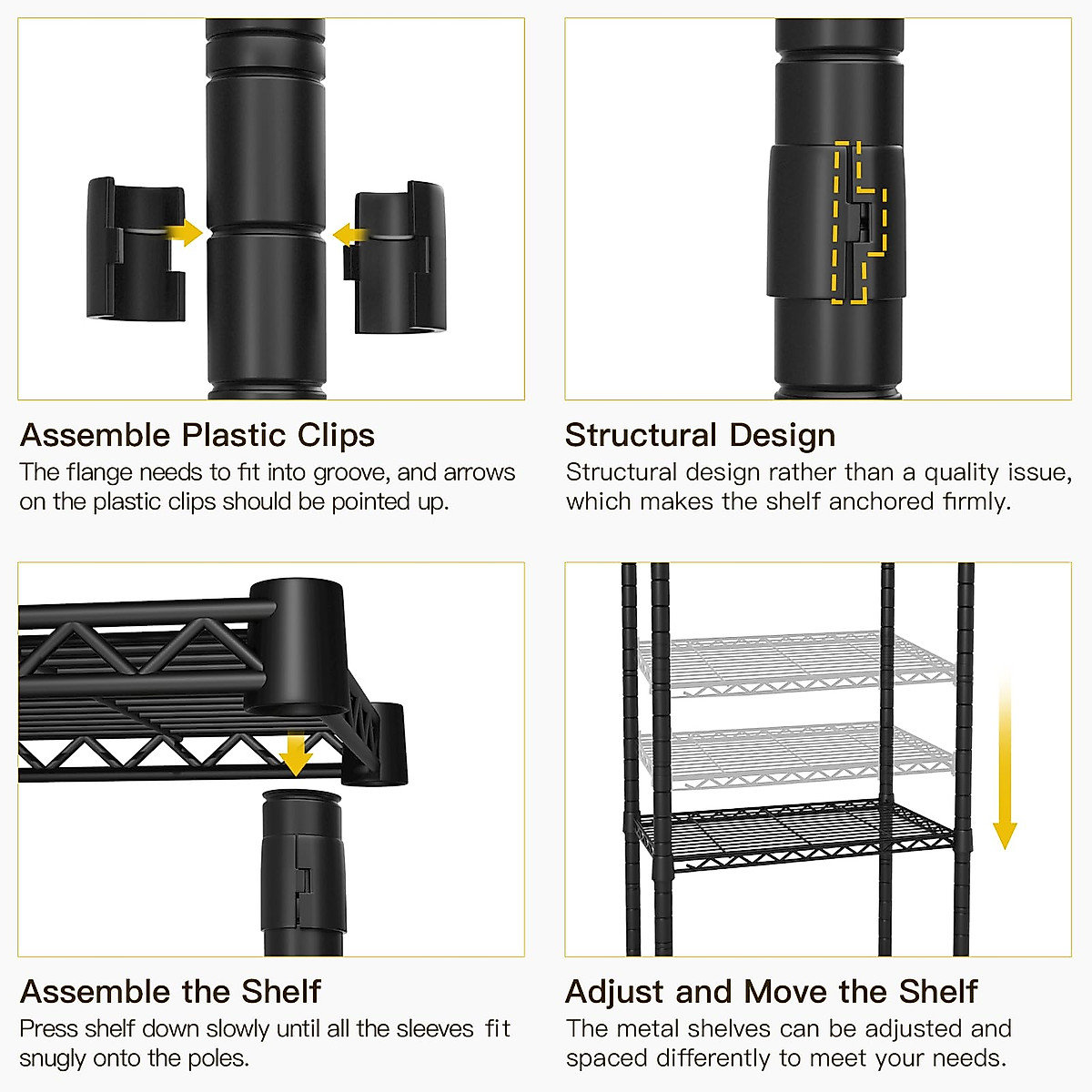 Assemble Plastic Clips
The flange needs to fit into groove, and arrows on the plastic clips should be pointed up.

Structural Design
Structural design rather than a quality issue, which makes the shelf anchored firmly.

Assemble the Shelf
Press shelf down slowly until all the sleeves fit snugly onto the poles.

Adjust and Move the Shelf
The metal shelves can be adjusted and spaced differently to meet your needs.