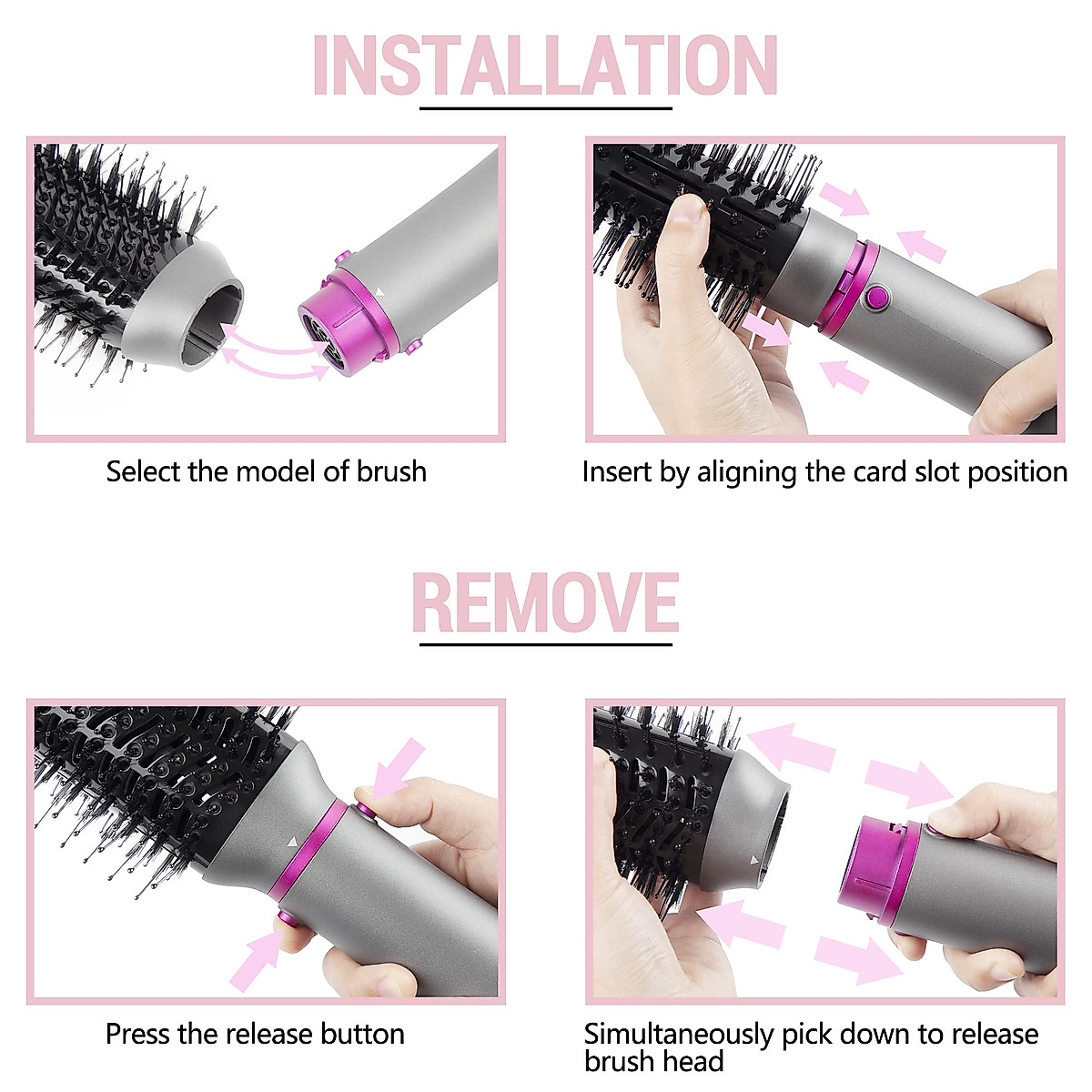 INSTALLATION

Select the model of brush

Insert by aligning the card slot position

REMOVE

Press the release button

Simultaneously pick down to release brush head