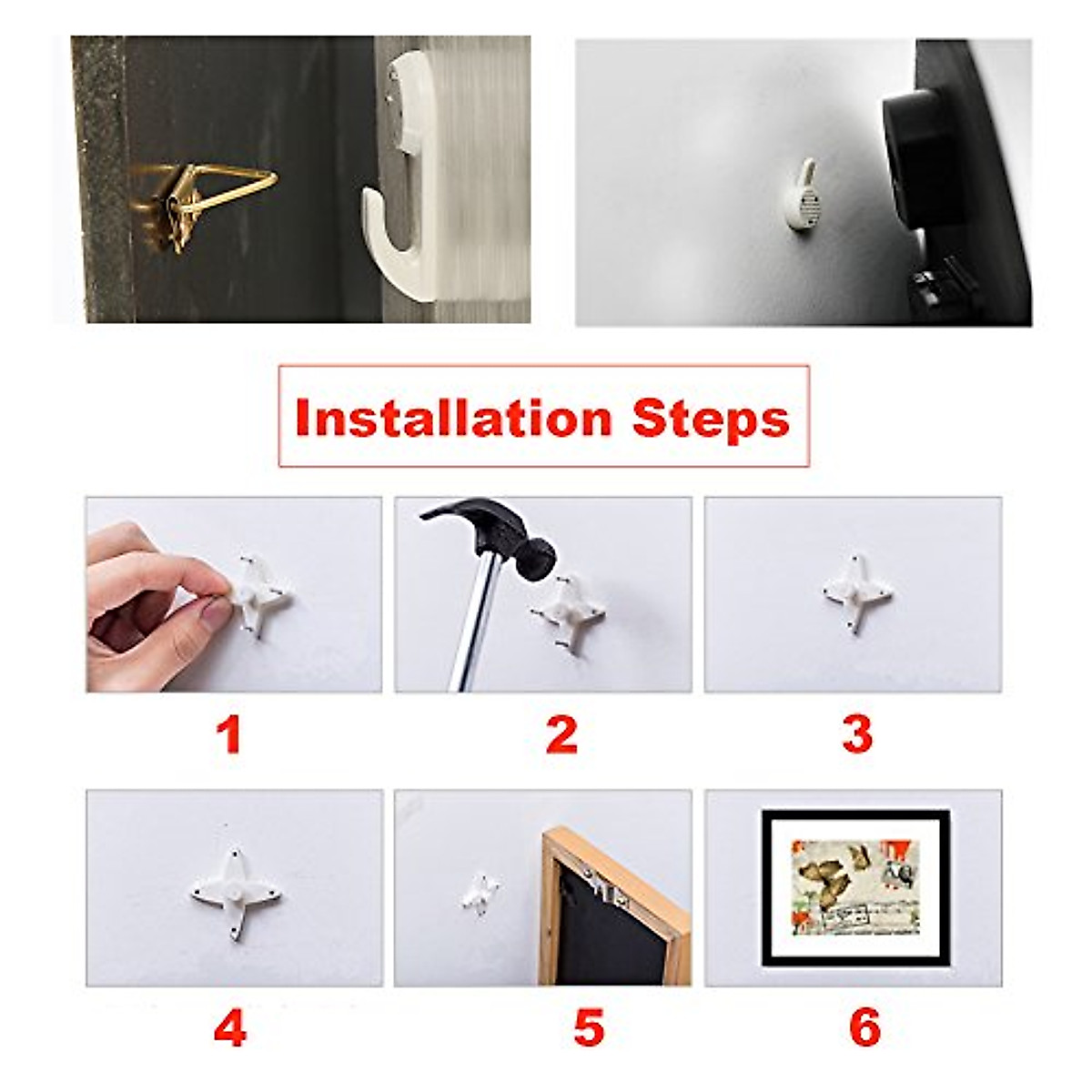 Installation Steps

1

2

3

4

5

6