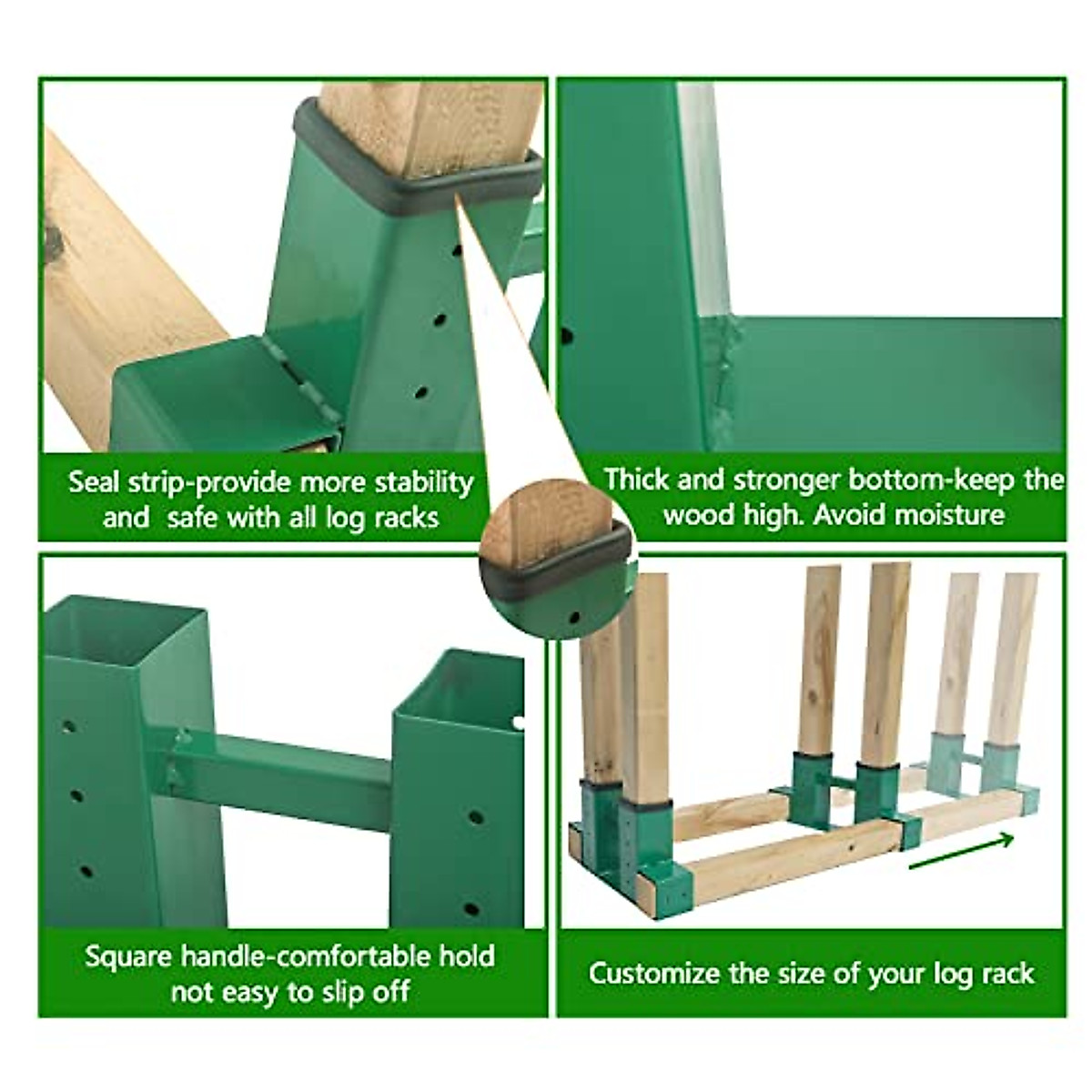 Seal strip-provide more stability and safe with all log racks

Thick and stronger bottom-keep the wood high. Avoid moisture

Square handle-comfortable hold not easy to slip off

Customize the size of your log rack