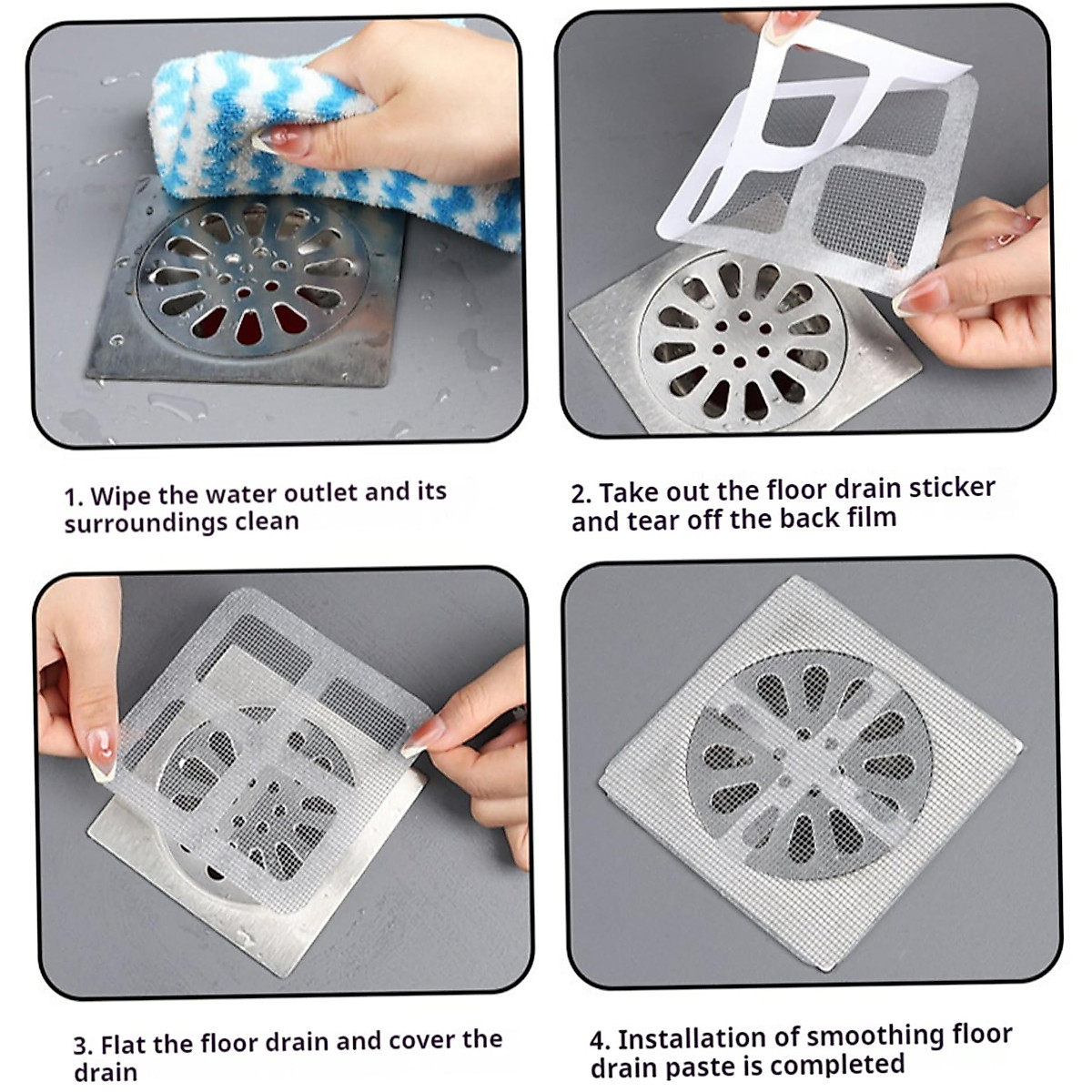 1. Wipe the water outlet and its surroundings clean

2. Take out the floor drain sticker and tear off the back film

3. Flat the floor drain and cover the drain

4. Installation of smoothing floor drain paste is completed