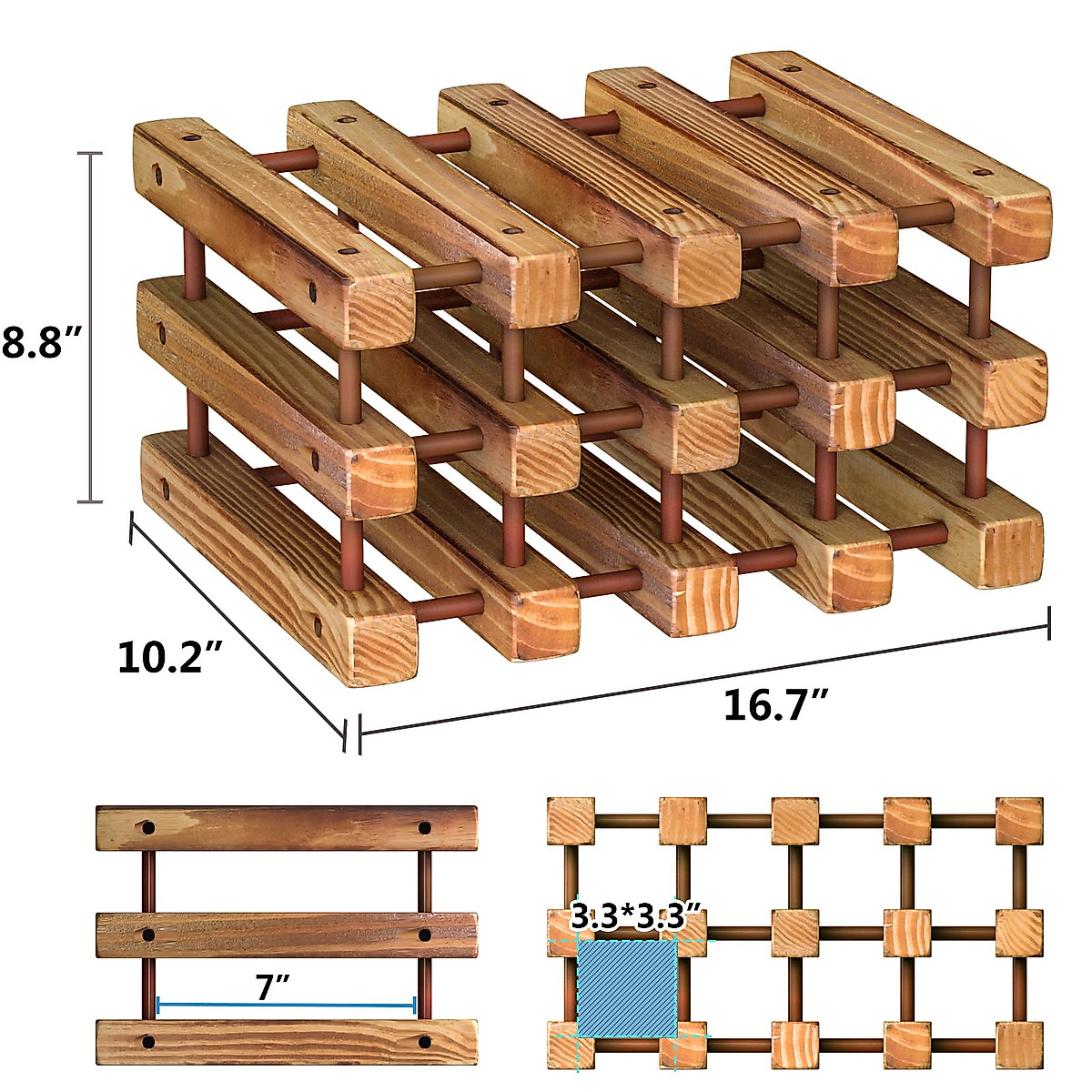 8.8″

10.2″

16.7″

7″

3.3*3.3″