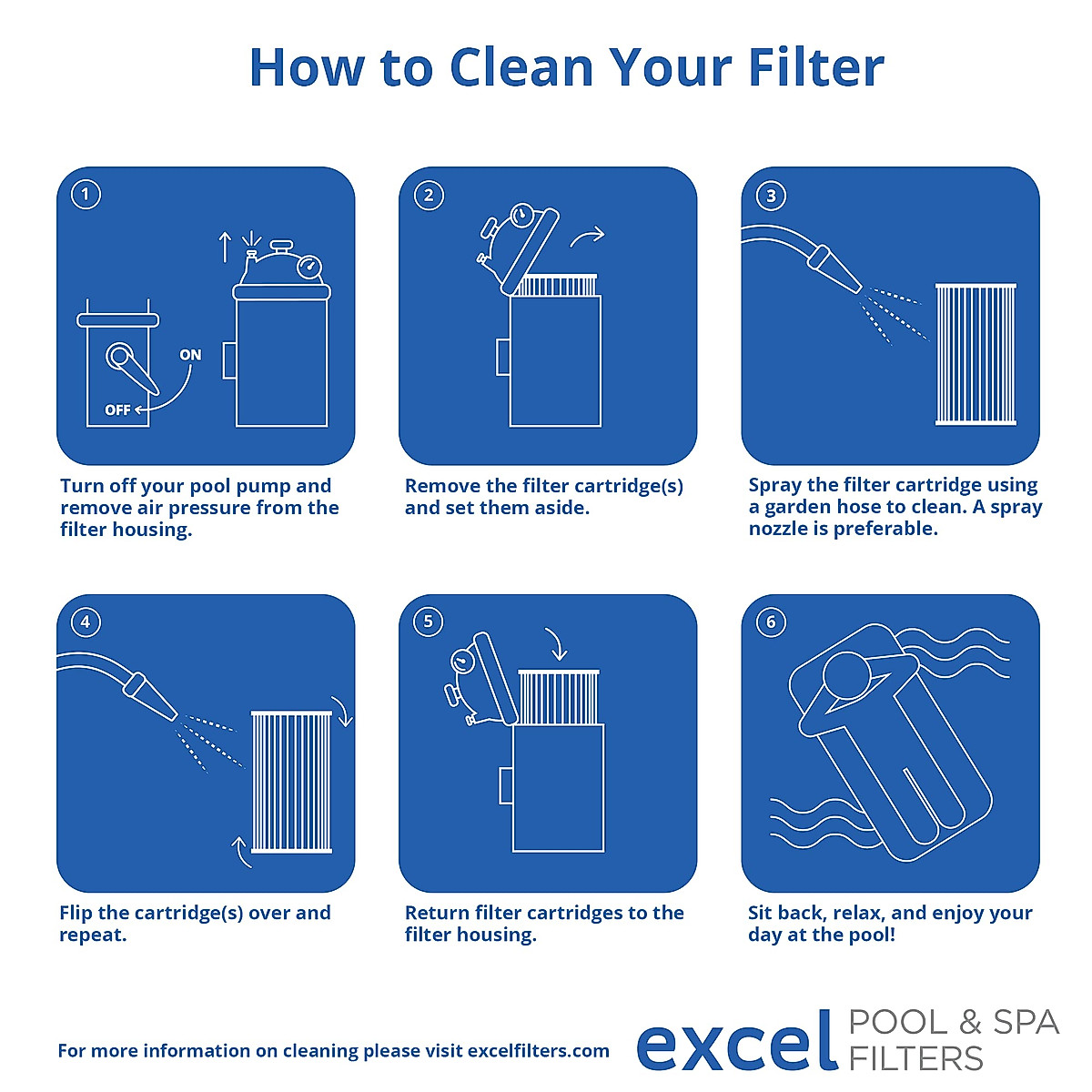 How to Clean Your Filter

1

ON

OFF

Turn off your pool pump and remove air pressure from the filter housing.

2

Remove the filter cartridge(s) and set them aside.

3

Spray the filter cartridge using a garden hose to clean. A spray nozzle is preferable.

4

Flip the cartridge(s) over and repeat.

5

Return filter cartridges to the filter housing.

6

Sit back, relax, and enjoy your day at the pool!

For more information on cleaning please visit excelfilters.com

excel POOL & SPA FILTERS