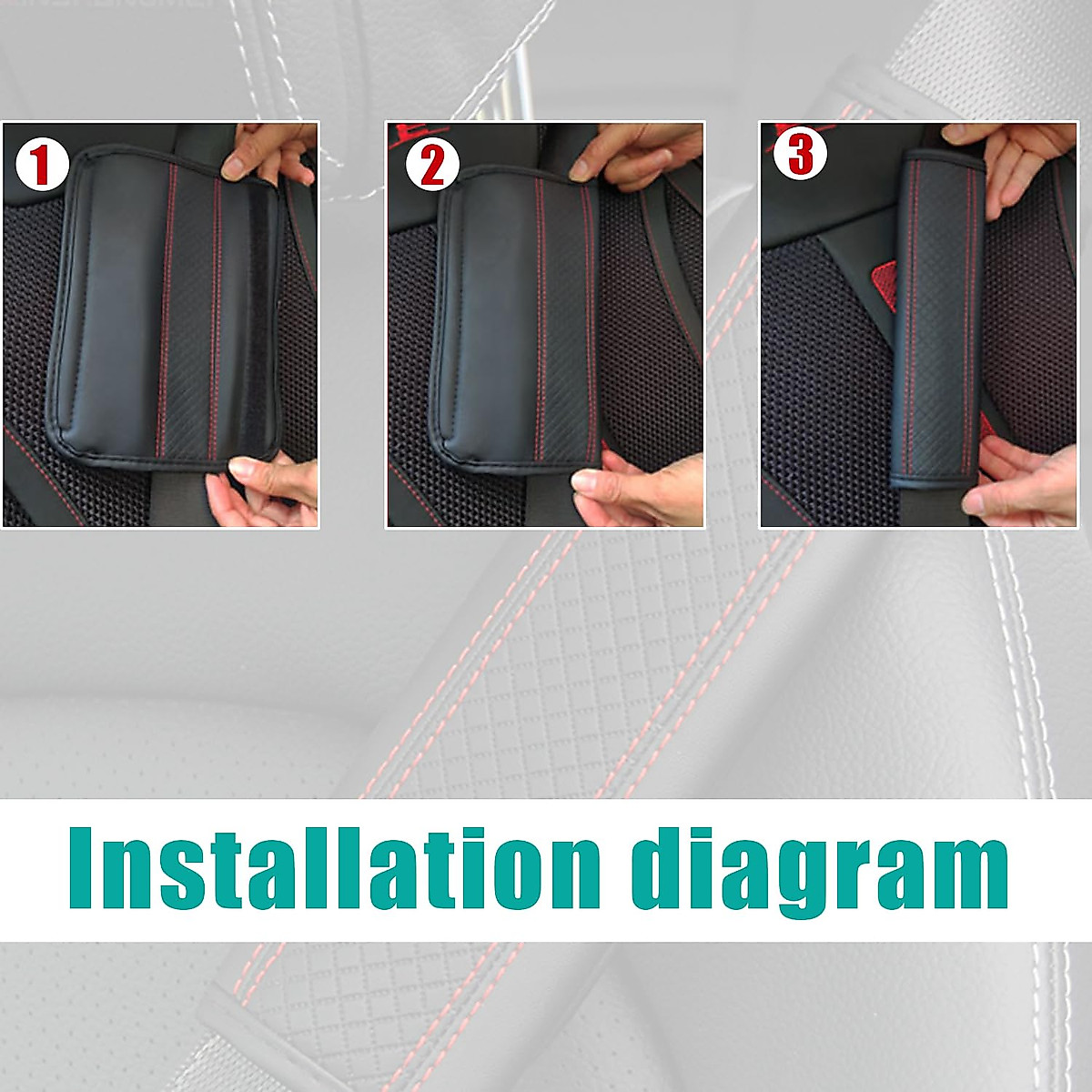 1

2

3

Installation diagram