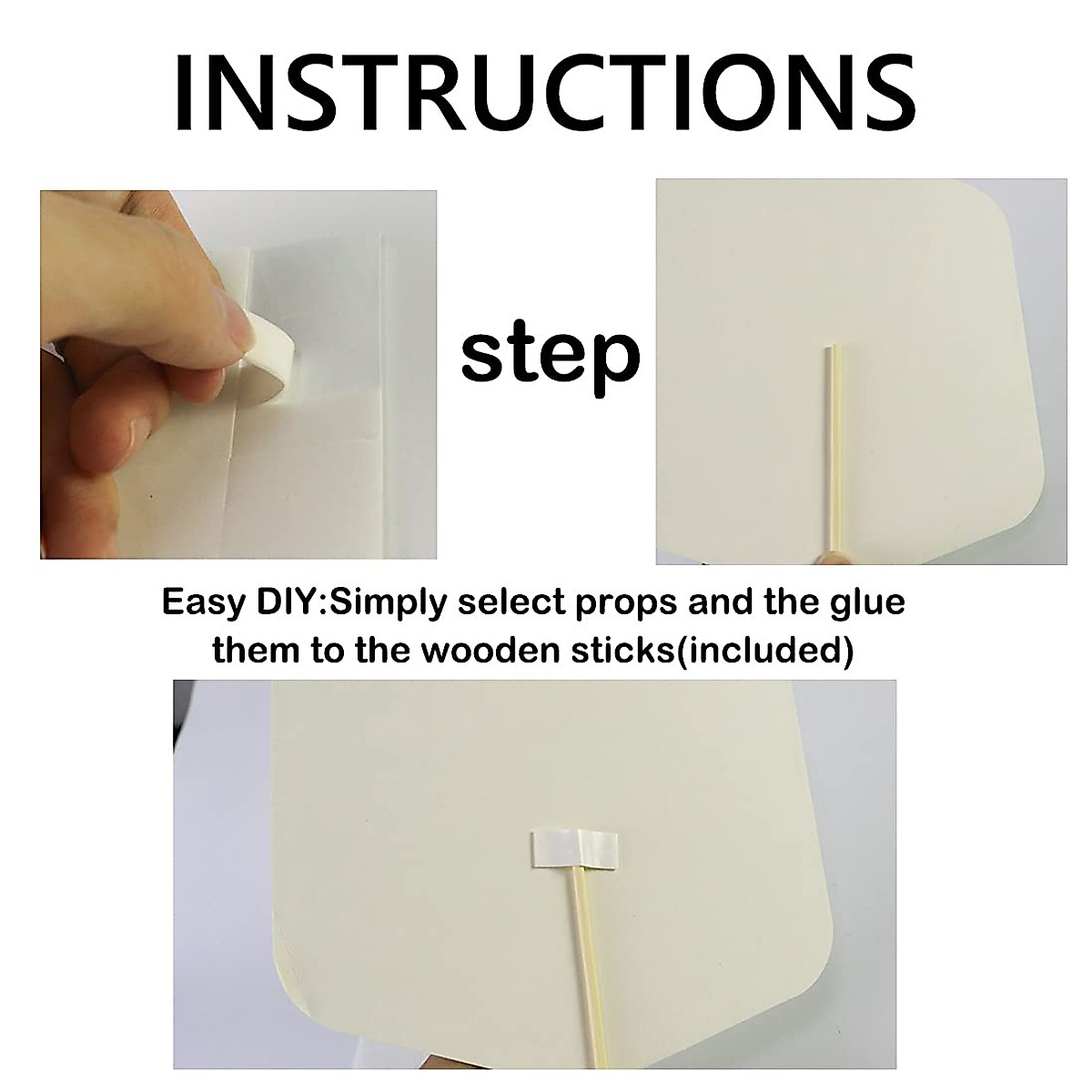 INSTRUCTIONS

step

Easy DIY:Simply select props and the glue them to the wooden sticks(included)