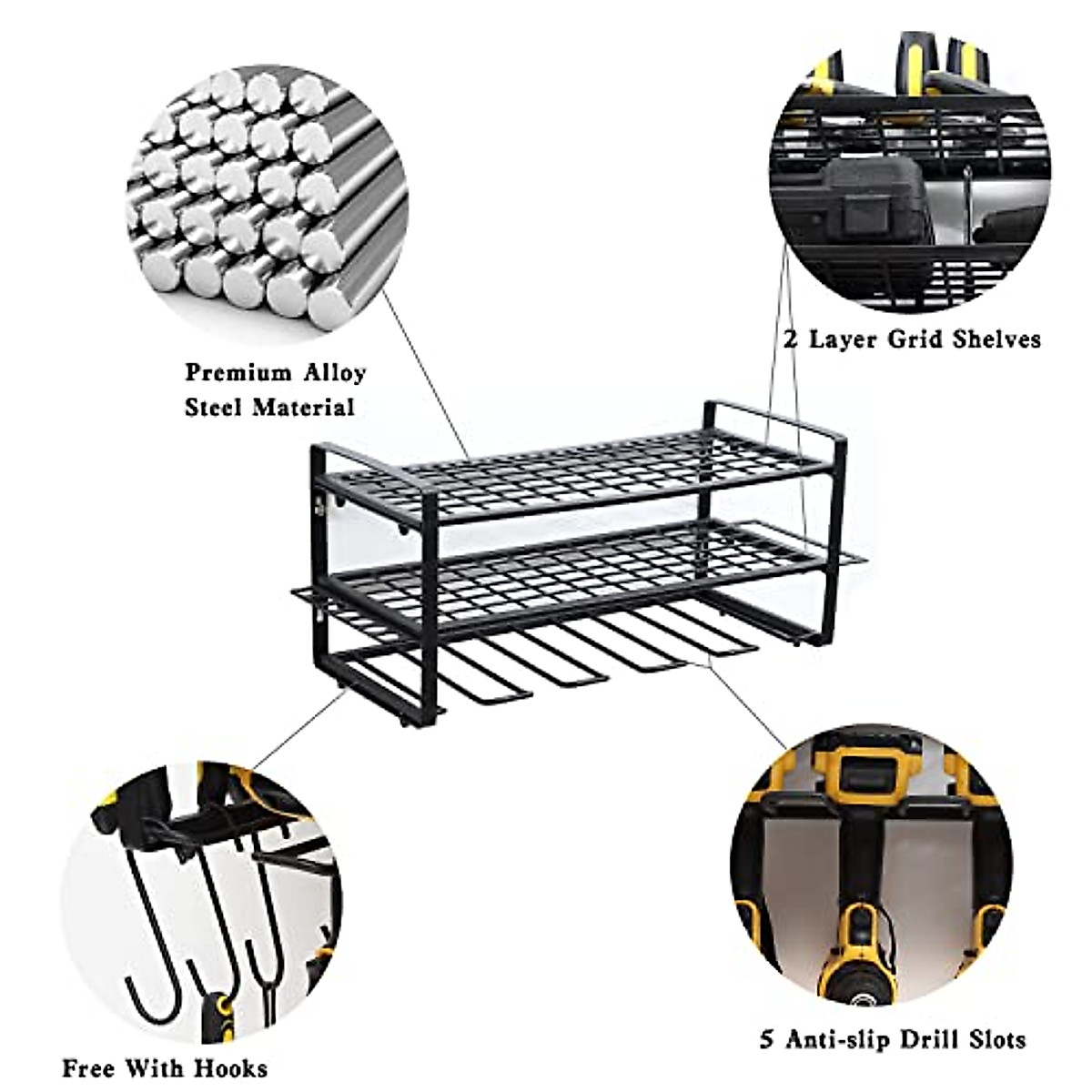 Premium Alloy Steel Material

2 Layer Grid Shelves

Free With Hooks

5 Anti-slip Drill Slots