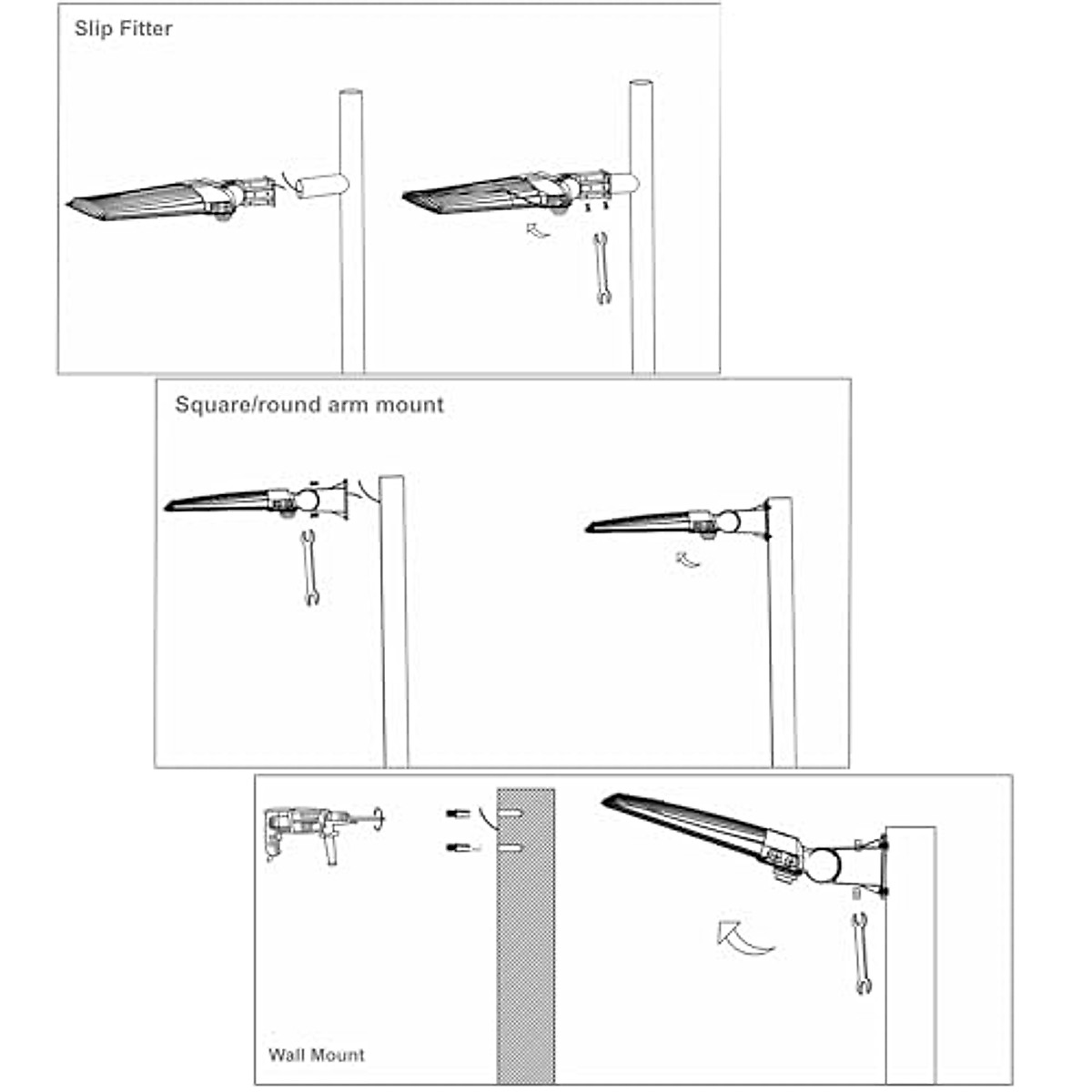 Slip Fitter

Square/round arm mount

Wall Mount