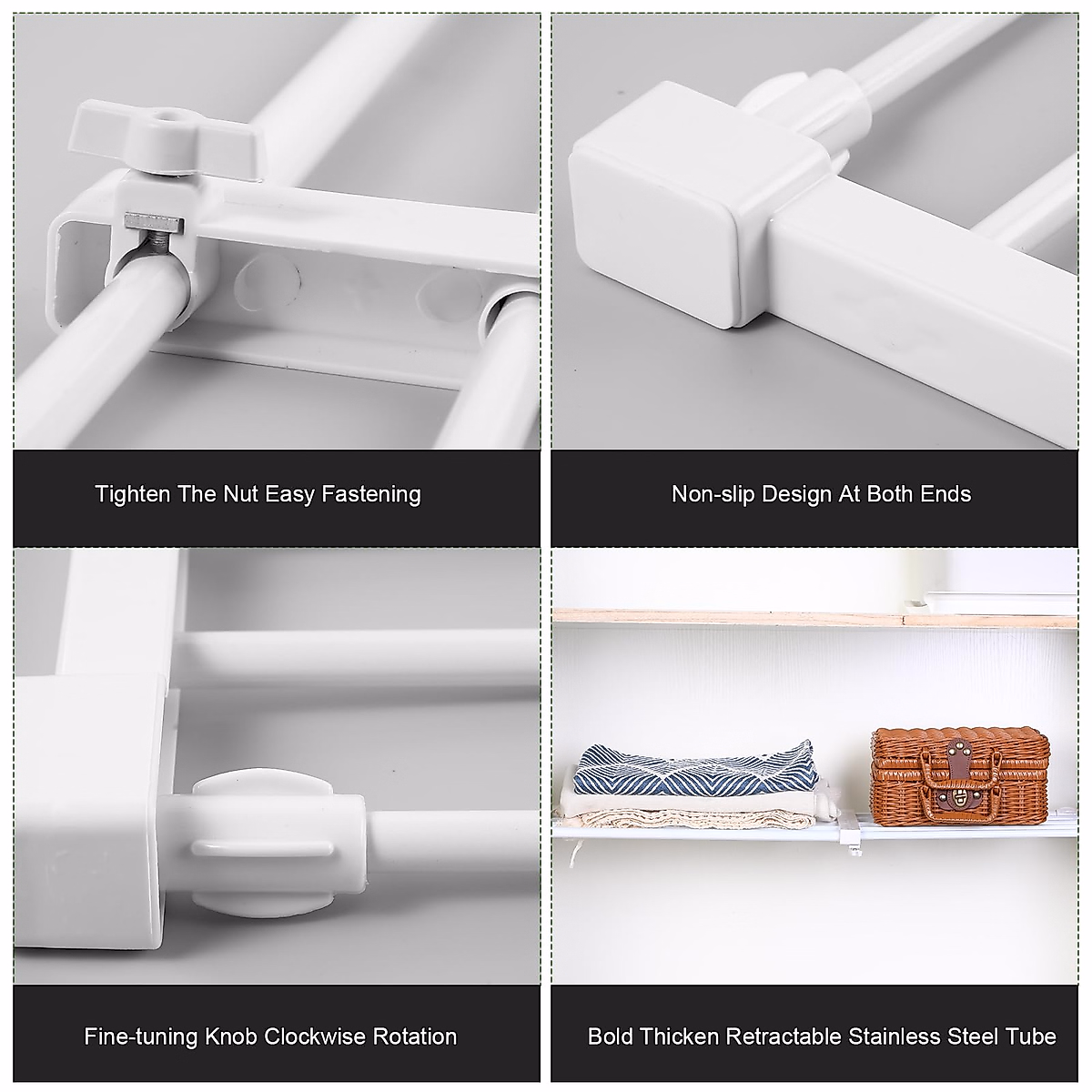 Tighten The Nut Easy Fastening

Non-slip Design At Both Ends

Fine-tuning Knob Clockwise Rotation

Bold Thicken Retractable Stainless Steel Tube