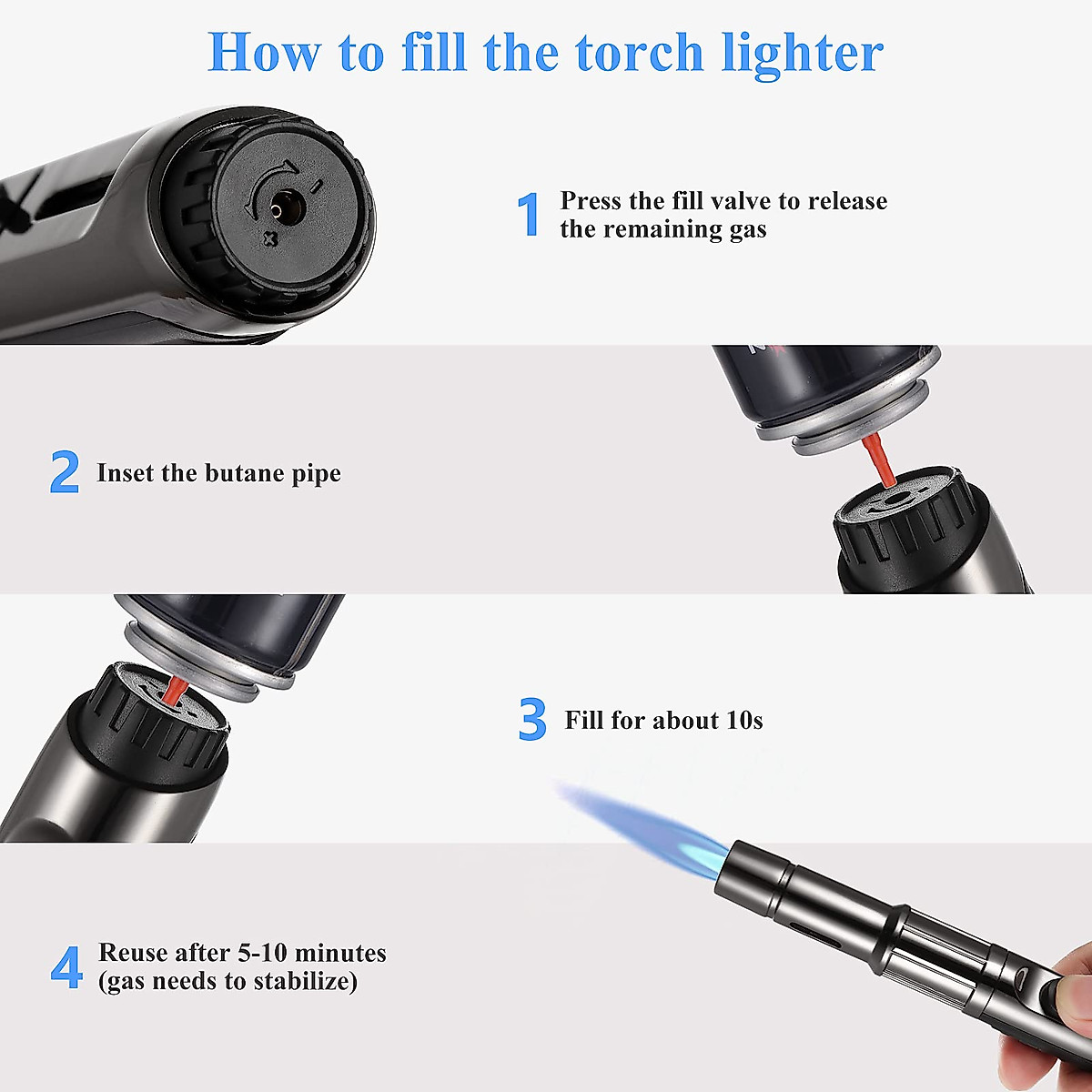 How to fill the torch lighter

1 Press the fill valve to release the remaining gas

2 Inset the butane pipe

3 Fill for about 10s

4 Reuse after 5-10 minutes (gas needs to stabilize)