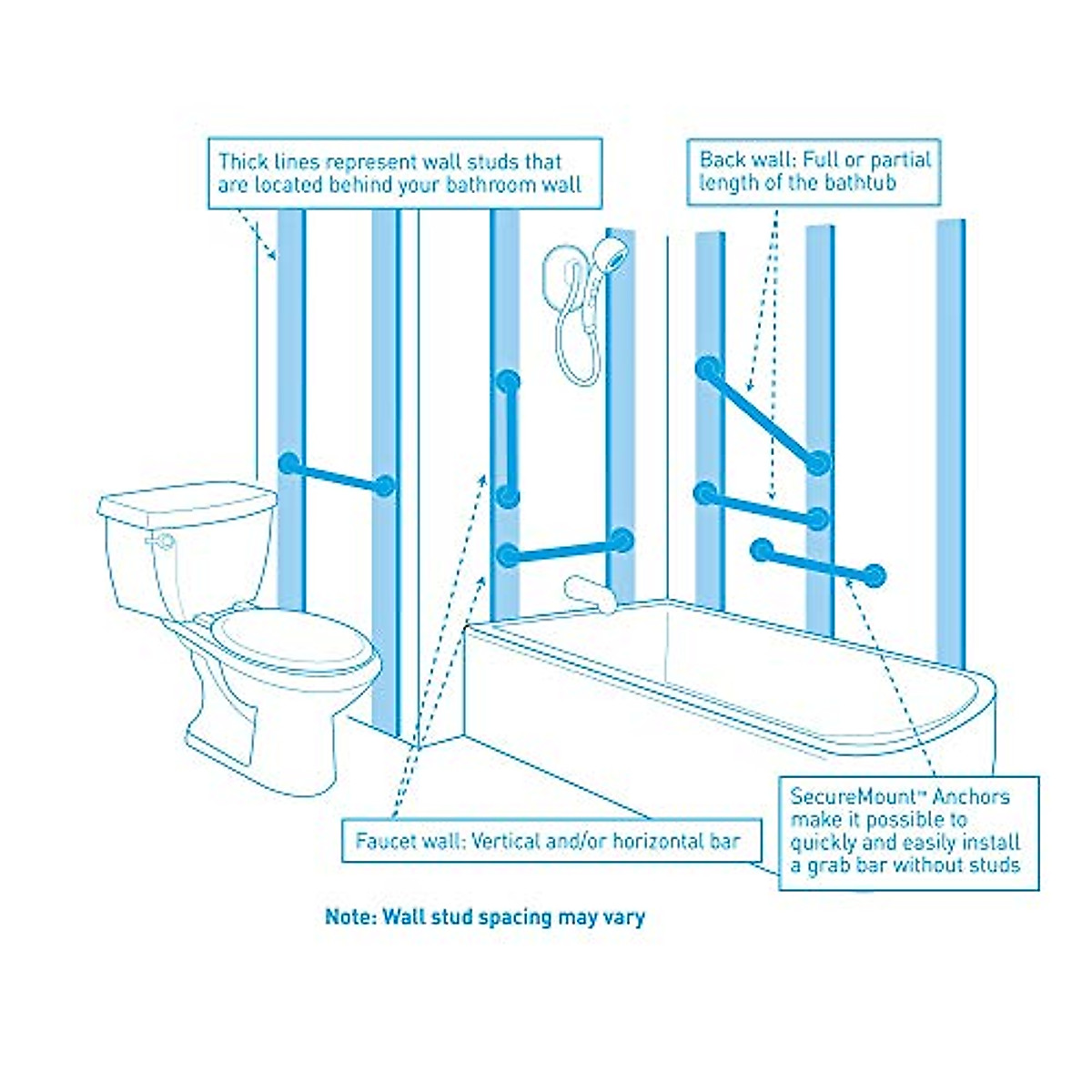 Thick lines represent wall studs that are located behind your bathroom wall

Back wall: Full or partial length of the bathtub

Faucet wall: Vertical and/or horizontal bar

SecureMount™ Anchors make it possible to quickly and easily install a grab bar without studs

Note: Wall stud spacing may vary