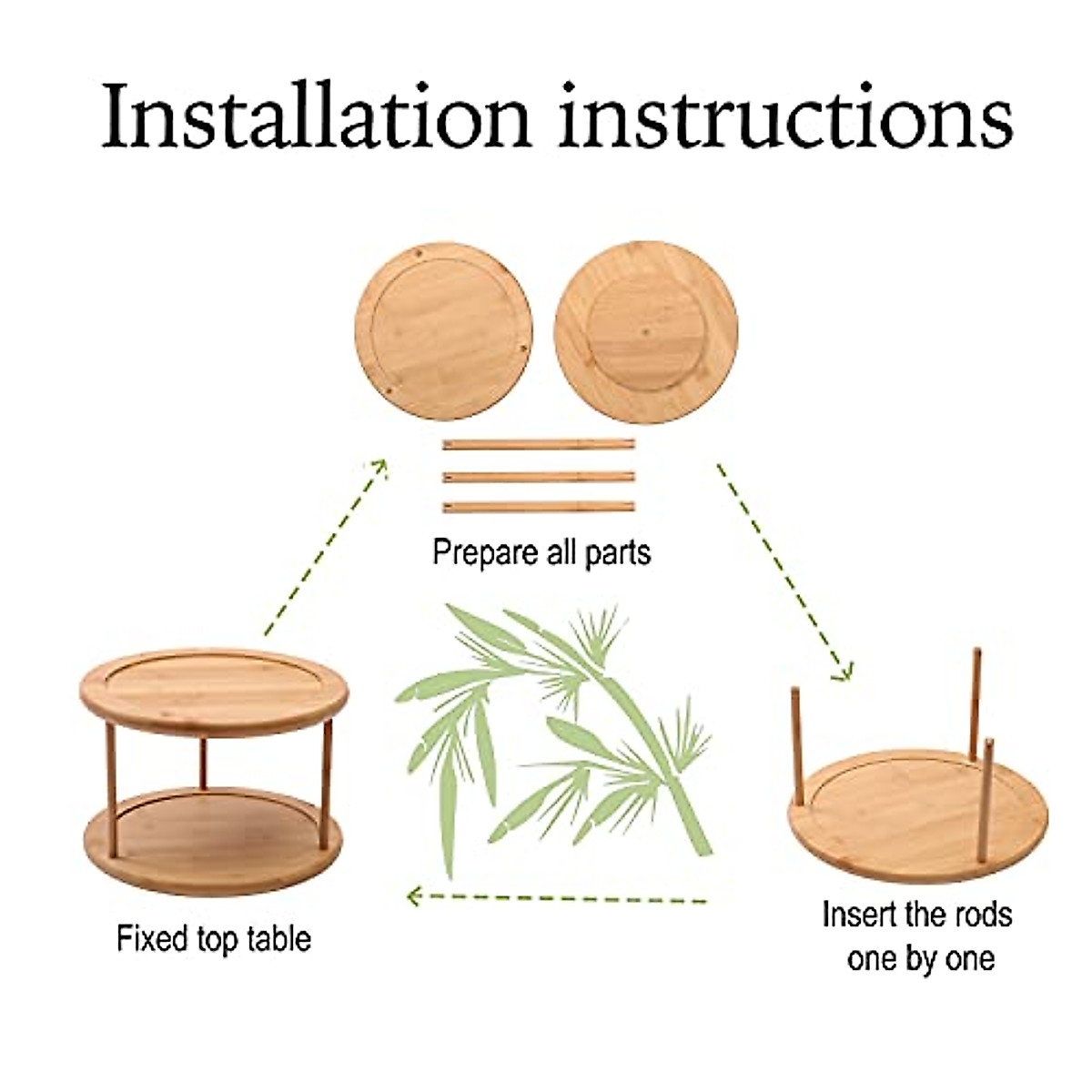 Installation instructions

Prepare all parts

Insert the rods one by one

Fixed top table