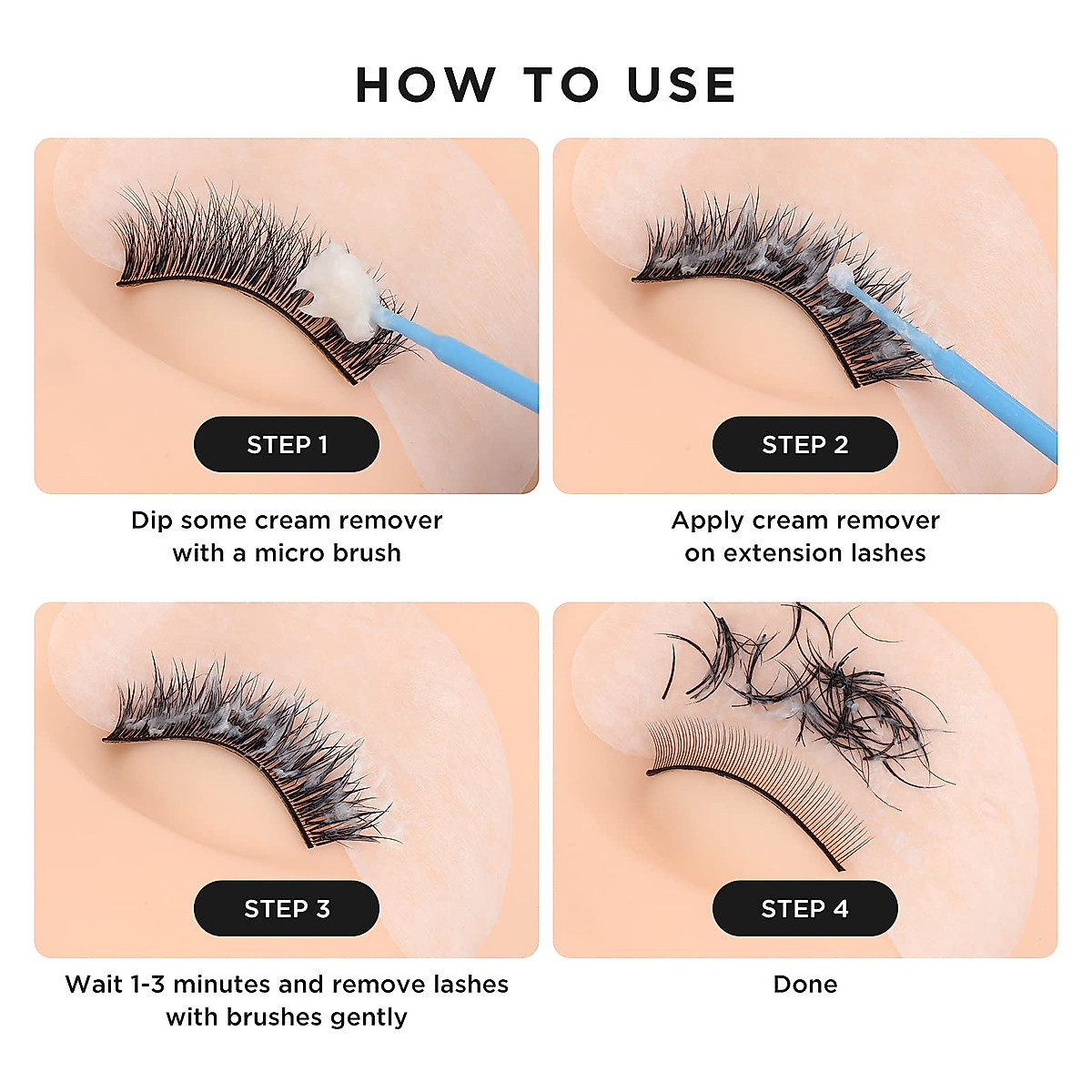 HOW TO USE

STEP 1

Dip some cream remover with a micro brush

STEP 2

Apply cream remover on extension lashes

STEP 3

Wait 1-3 minutes and remove lashes with brushes gently

STEP 4

Done