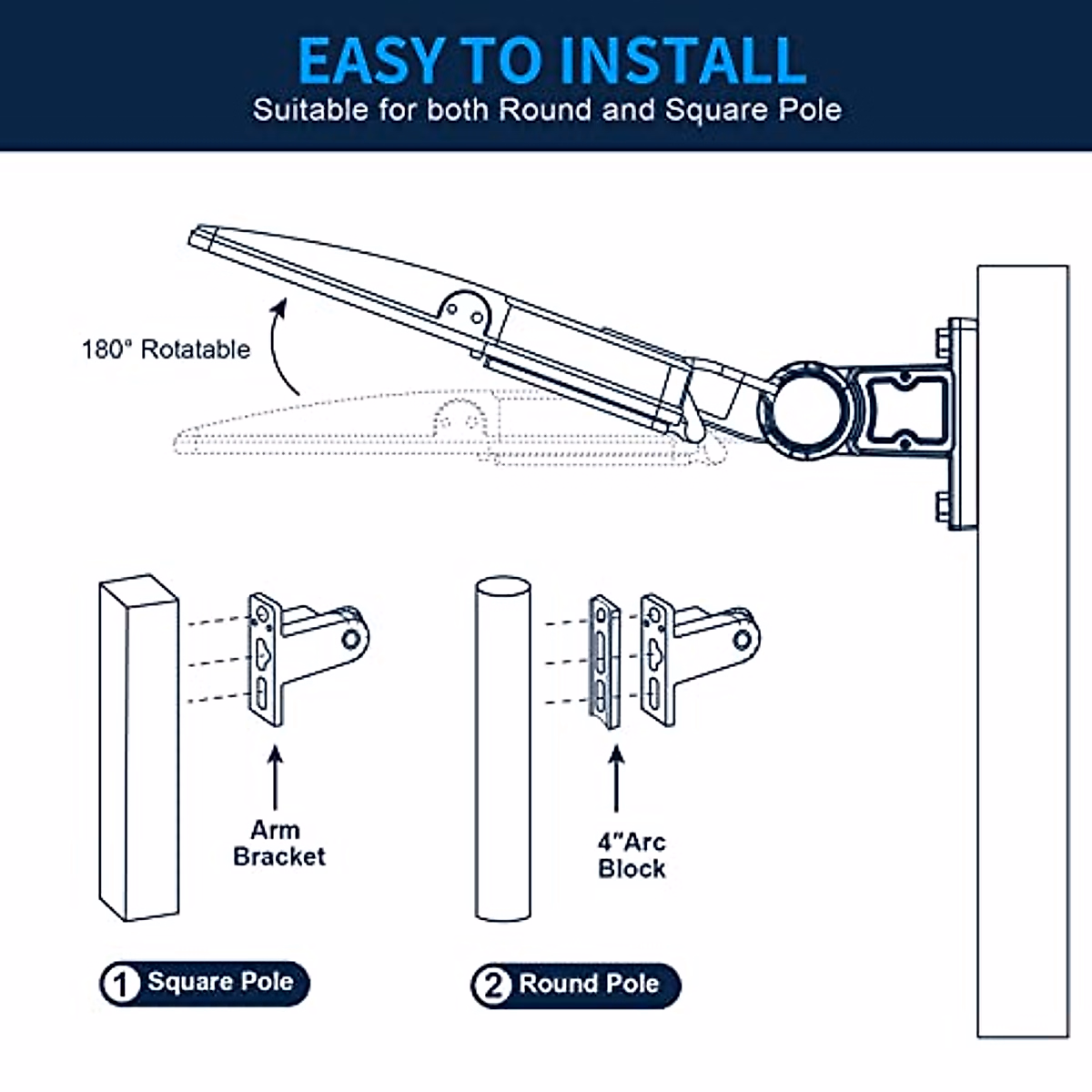 EASY TO INSTALL
Suitable for both Round and Square Pole

180° Rotatable

Arm Bracket

4"Arc Block

1 Square Pole

2 Round Pole