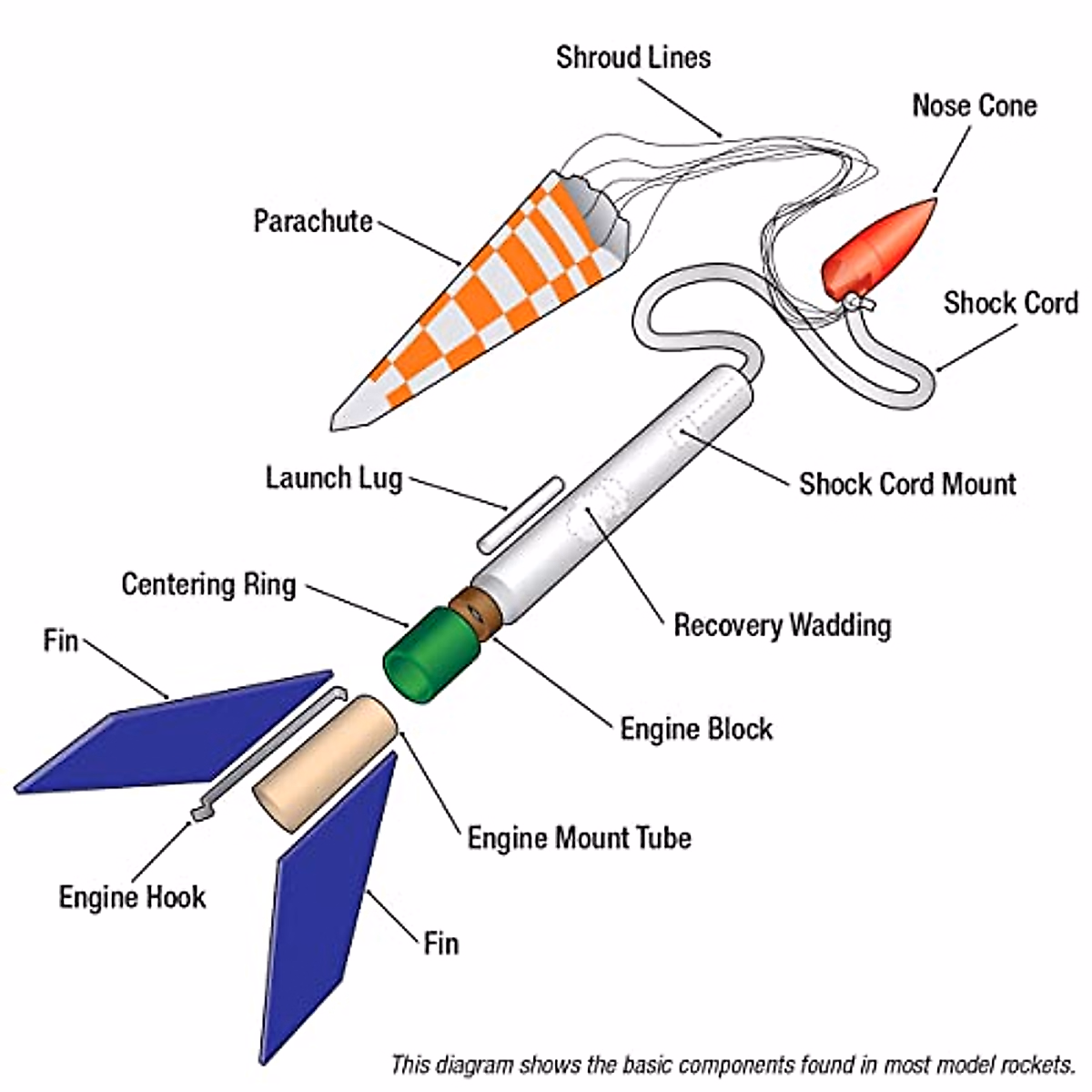 Shroud Lines
Nose Cone
Parachute
Shock Cord
Launch Lug
Shock Cord Mount
Centering Ring
Recovery Wadding
Fin
Engine Block
Engine Mount Tube
Engine Hook
Fin
This diagram shows the basic components found in most model rockets.