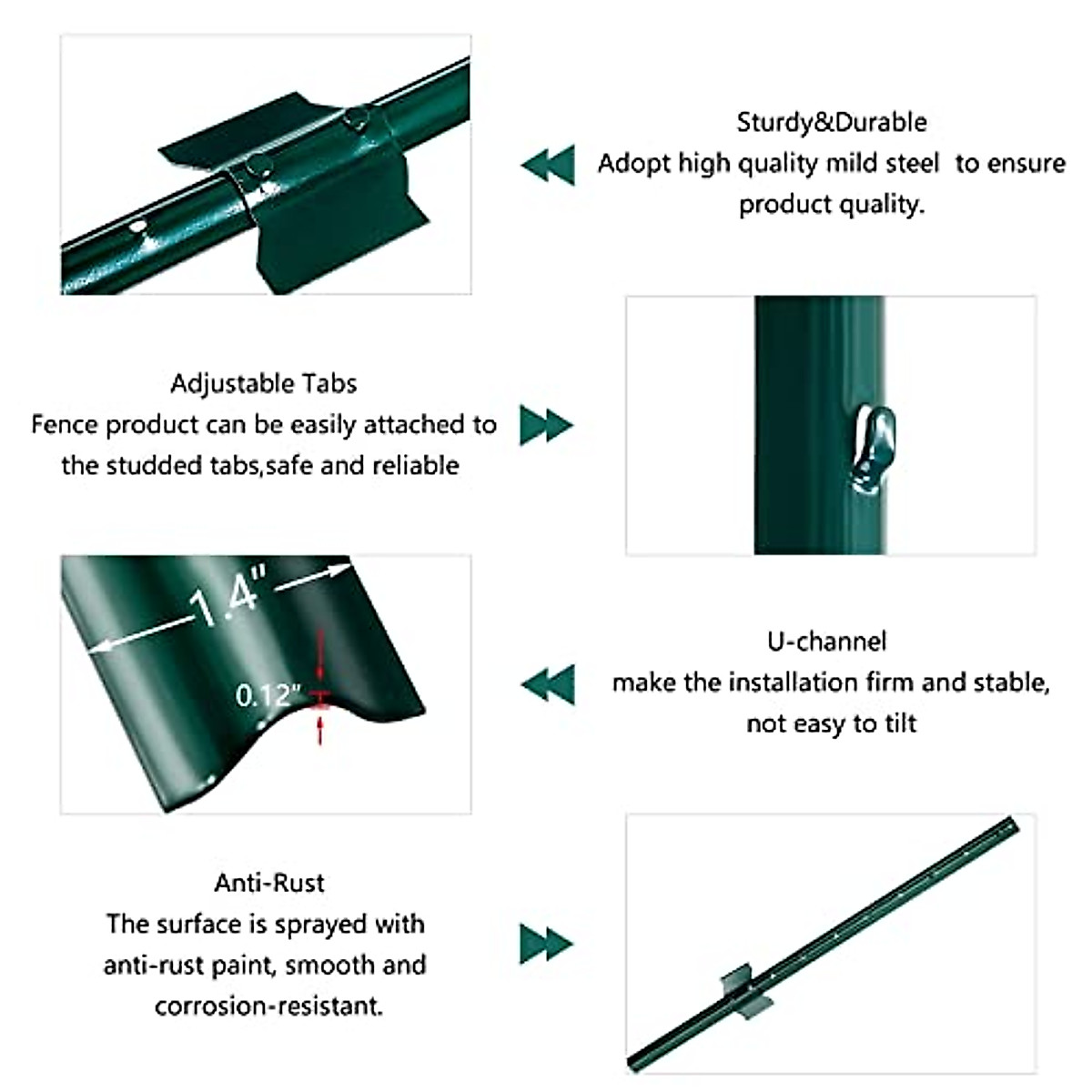 Sturdy&Durable
Adopt high quality mild steel to ensure product quality.

Adjustable Tabs
Fence product can be easily attached to the studded tabs,safe and reliable

1.4"

0.12"

U-channel
make the installation firm and stable, not easy to tilt

Anti-Rust
The surface is sprayed with anti-rust paint, smooth and corrosion-resistant.