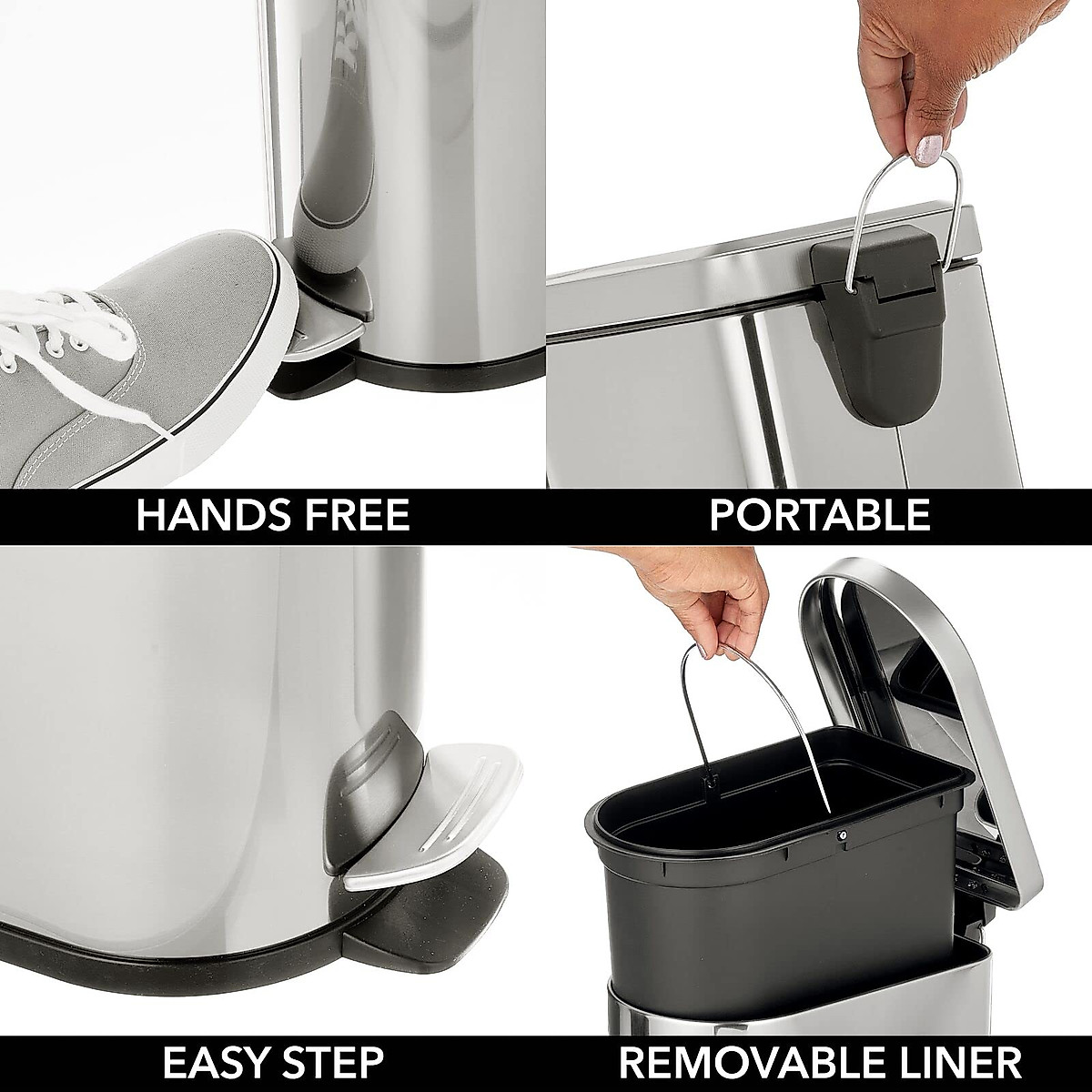 HANDS FREE

PORTABLE

EASY STEP

REMOVABLE LINER