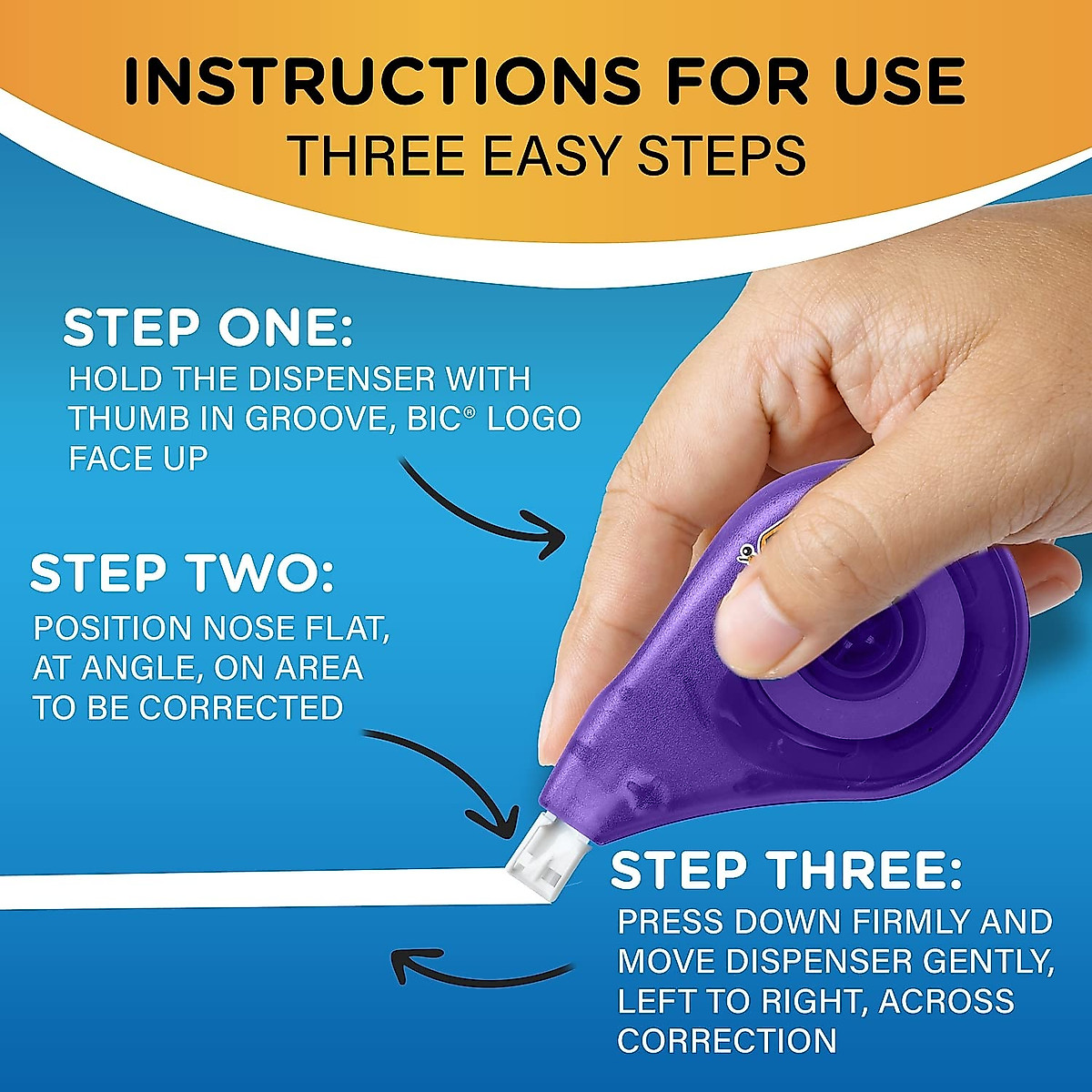 INSTRUCTIONS FOR USE
THREE EASY STEPS

STEP ONE:
HOLD THE DISPENSER WITH THUMB IN GROOVE, BIC® LOGO FACE UP

STEP TWO:
POSITION NOSE FLAT, AT ANGLE, ON AREA TO BE CORRECTED

STEP THREE:
PRESS DOWN FIRMLY AND MOVE DISPENSER GENTLY, LEFT TO RIGHT, ACROSS CORRECTION