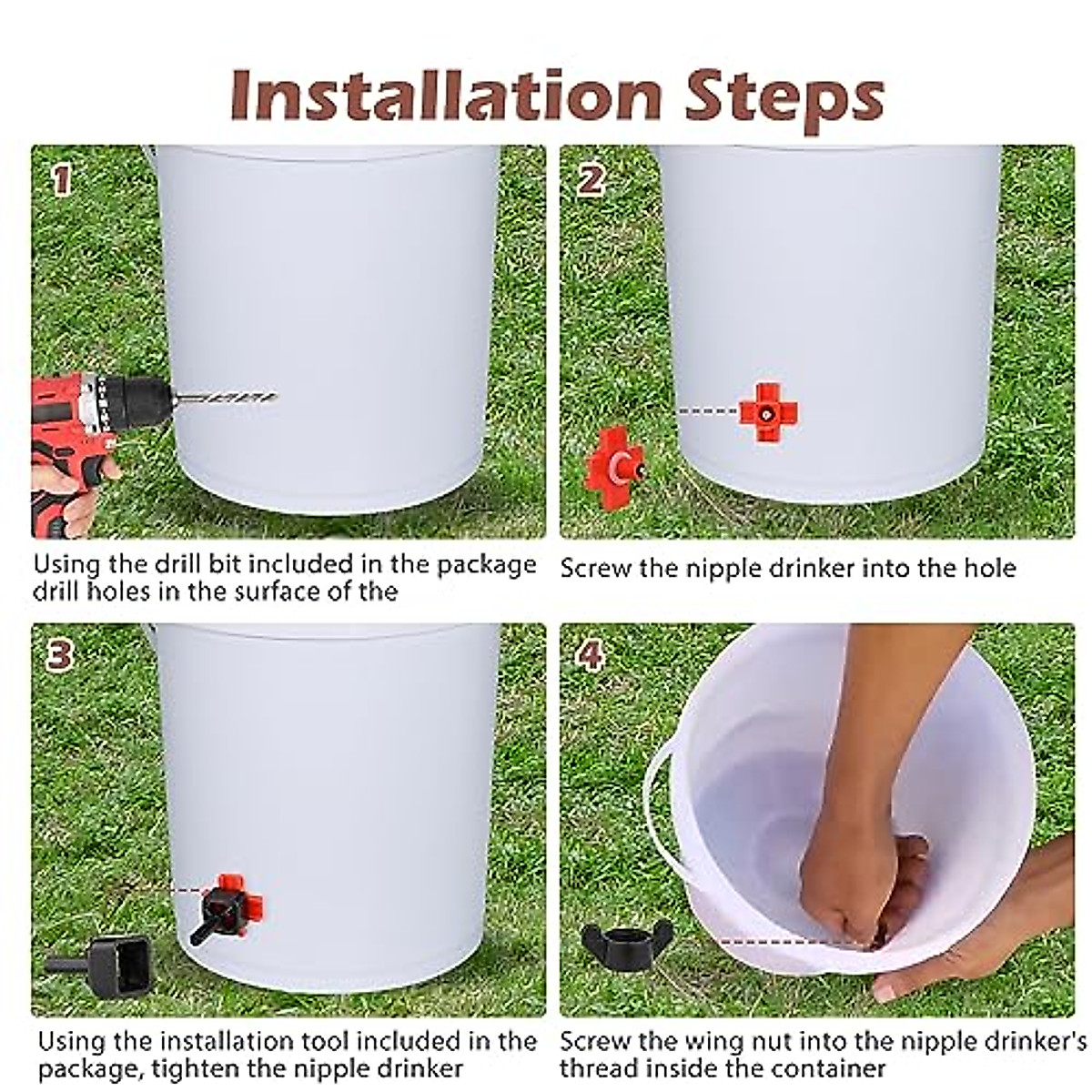 Installation Steps

1

Using the drill bit included in the package drill holes in the surface of the

2

Screw the nipple drinker into the hole

3

Using the installation tool included in the package, tighten the nipple drinker

4

Screw the wing nut into the nipple drinker's thread inside the container