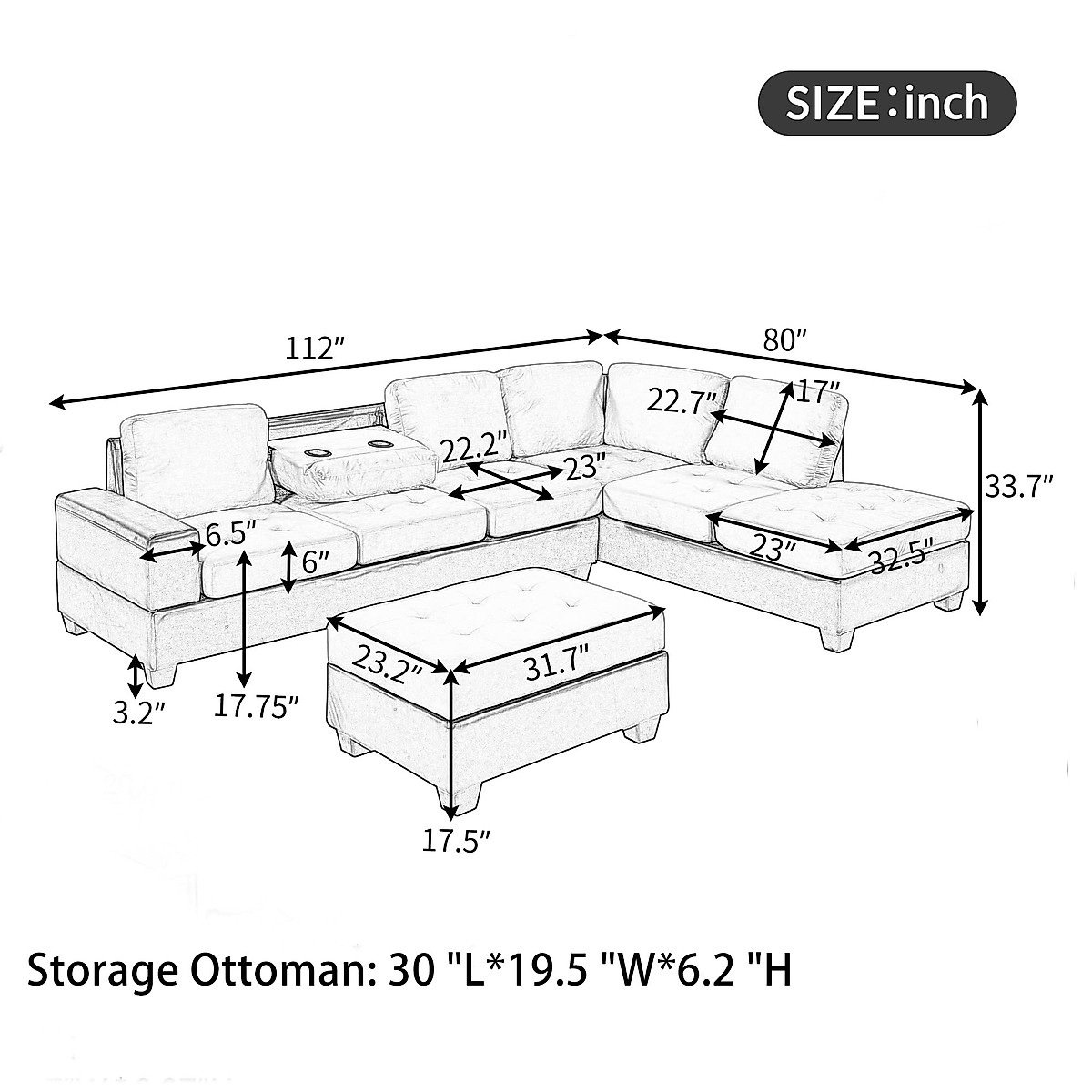 SIZE：inch

112″

80″

22.7″

17″

22.2″

23″

33.7″

6.5″

6″

23″

32.5″

23.2″

31.7″

3.2″

17.75″

17.5″

Storage Ottoman: 30 "L*19.5 "W*6.2 "H