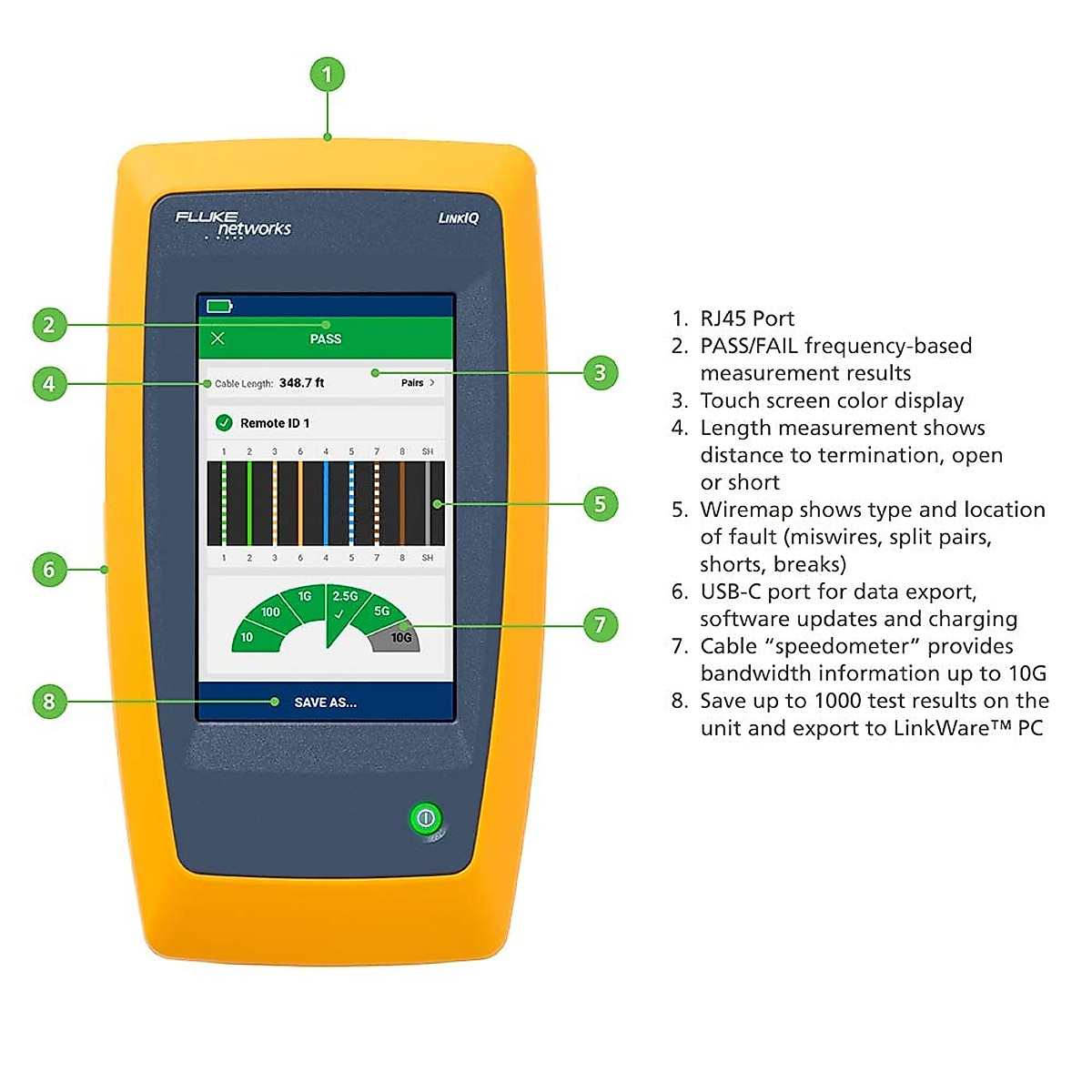 1

FLUKE networks

LINKIQ

2

PASS

4

Cable Length: 348.7 ft

Pairs >

3

Remote ID 1

1 2 3 6 4 5 7 8 SH

5

1 2 3 6 4 5 7 8 SH

6

10 100 1G 2.5G 5G 10G

7

8

SAVE AS...

1. RJ45 Port
2. PASS/FAIL frequency-based measurement results
3. Touch screen color display
4. Length measurement shows distance to termination, open or short
5. Wiremap shows type and location of fault (miswires, split pairs, shorts, breaks)
6. USB-C port for data export, software updates and charging
7. Cable “speedometer” provides bandwidth information up to 10G
8. Save up to 1000 test results on the unit and export to LinkWare™ PC