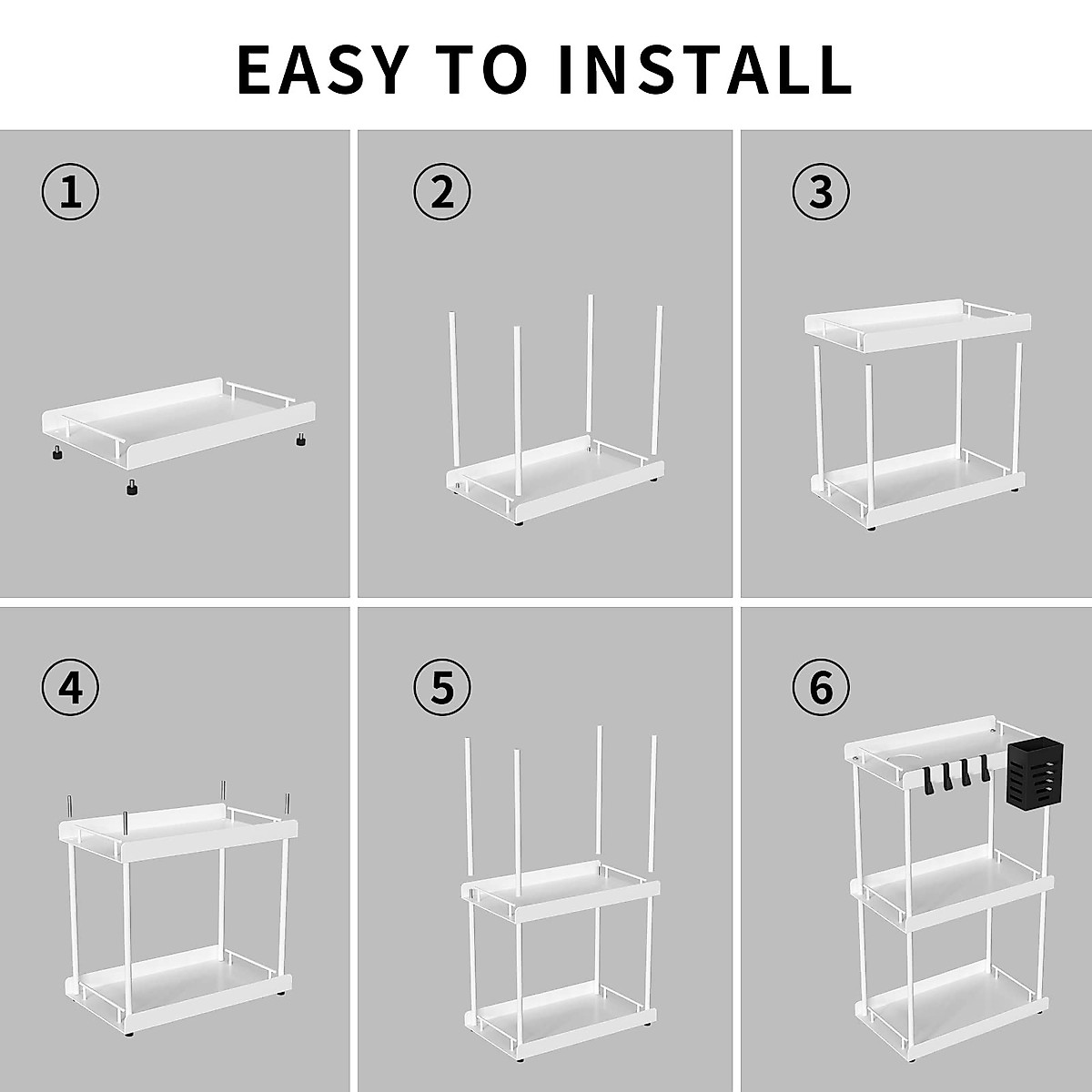 EASY TO INSTALL

①

②

③

④

⑤

⑥