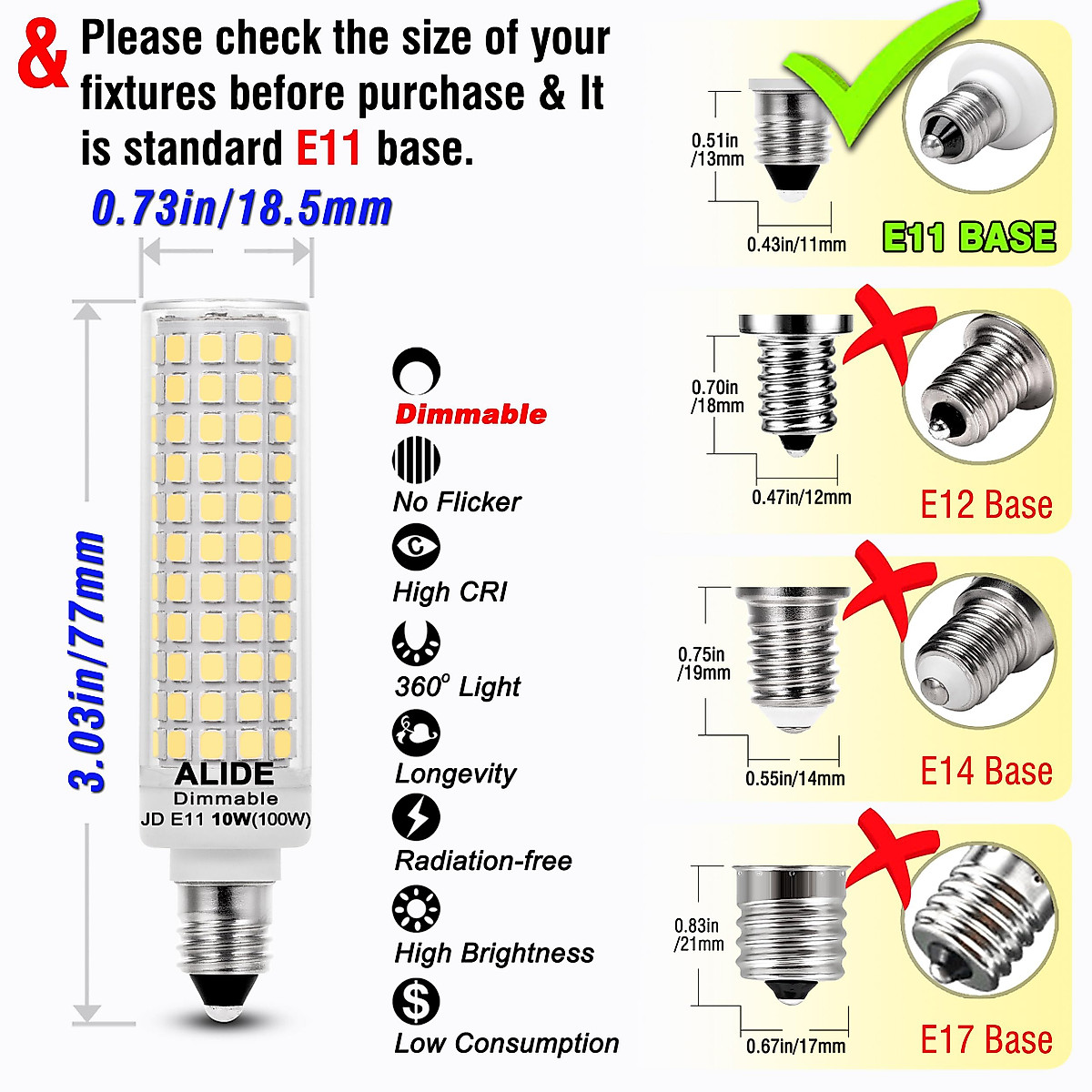 & Please check the size of your fixtures before purchase & It is standard E11 base.

0.73in/18.5mm

3.03in/77mm

ALIDE
Dimmable
JD E11 10W(100W)

Dimmable

No Flicker

High CRI

360° Light

Longevity

Radiation-free

High Brightness

Low Consumption

0.51in /13mm
0.43in/11mm
E11 BASE

0.70in /18mm
0.47in/12mm
E12 Base

0.75in /19mm
0.55in/14mm
E14 Base

0.83in /21mm
0.67in/17mm
E17 Base