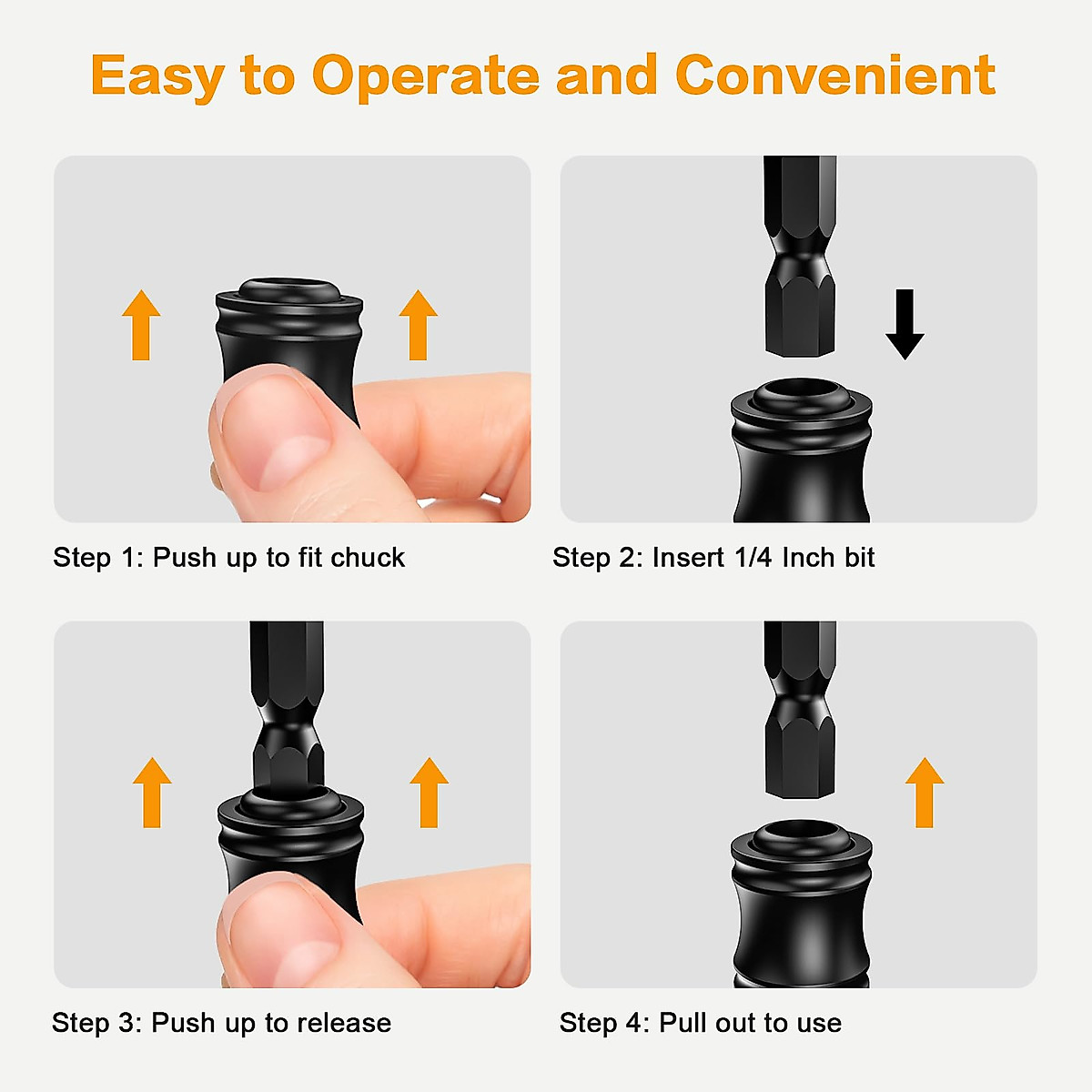 Easy to Operate and Convenient

Step 1: Push up to fit chuck

Step 2: Insert 1/4 Inch bit

Step 3: Push up to release

Step 4: Pull out to use