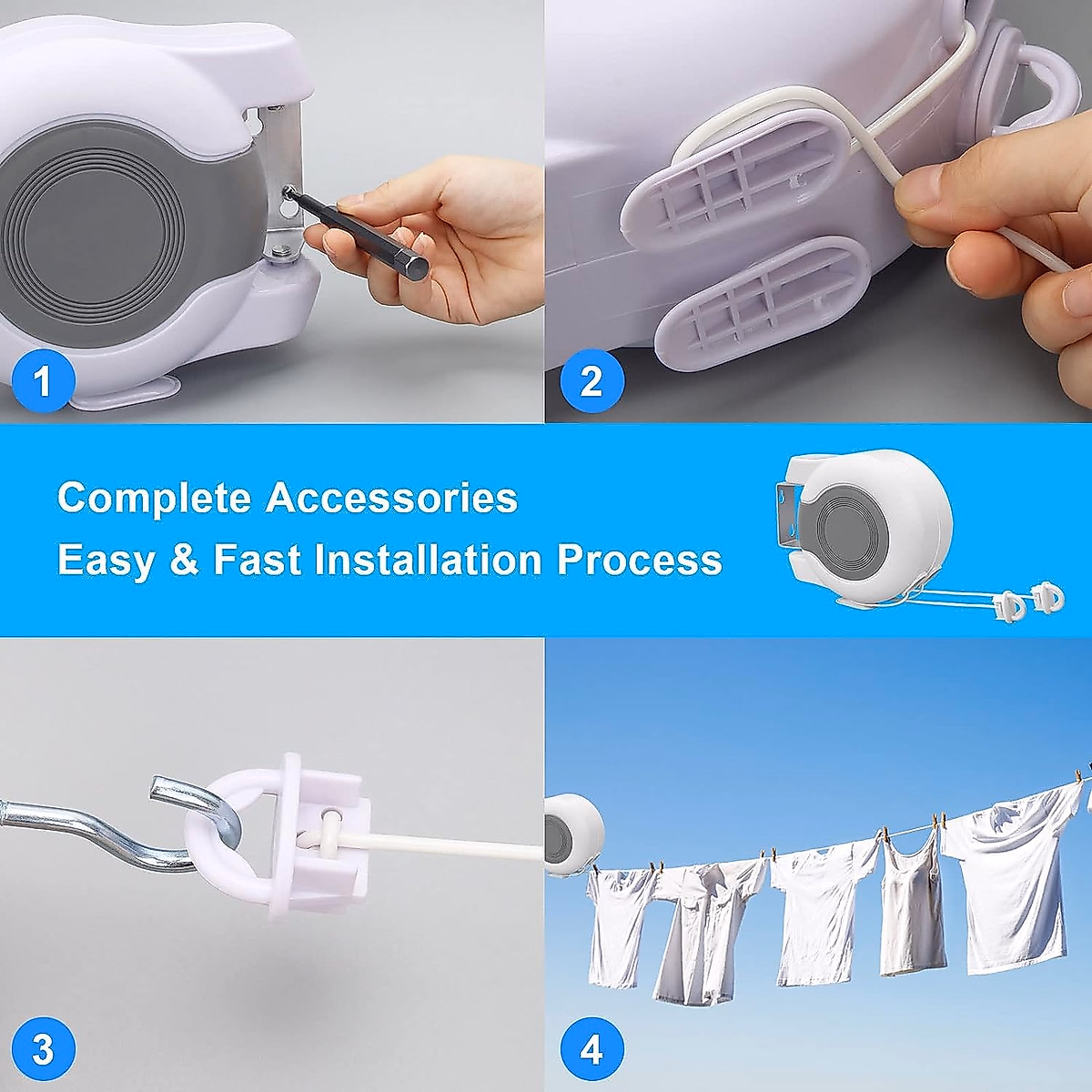 1

2

Complete Accessories
Easy & Fast Installation Process

3

4