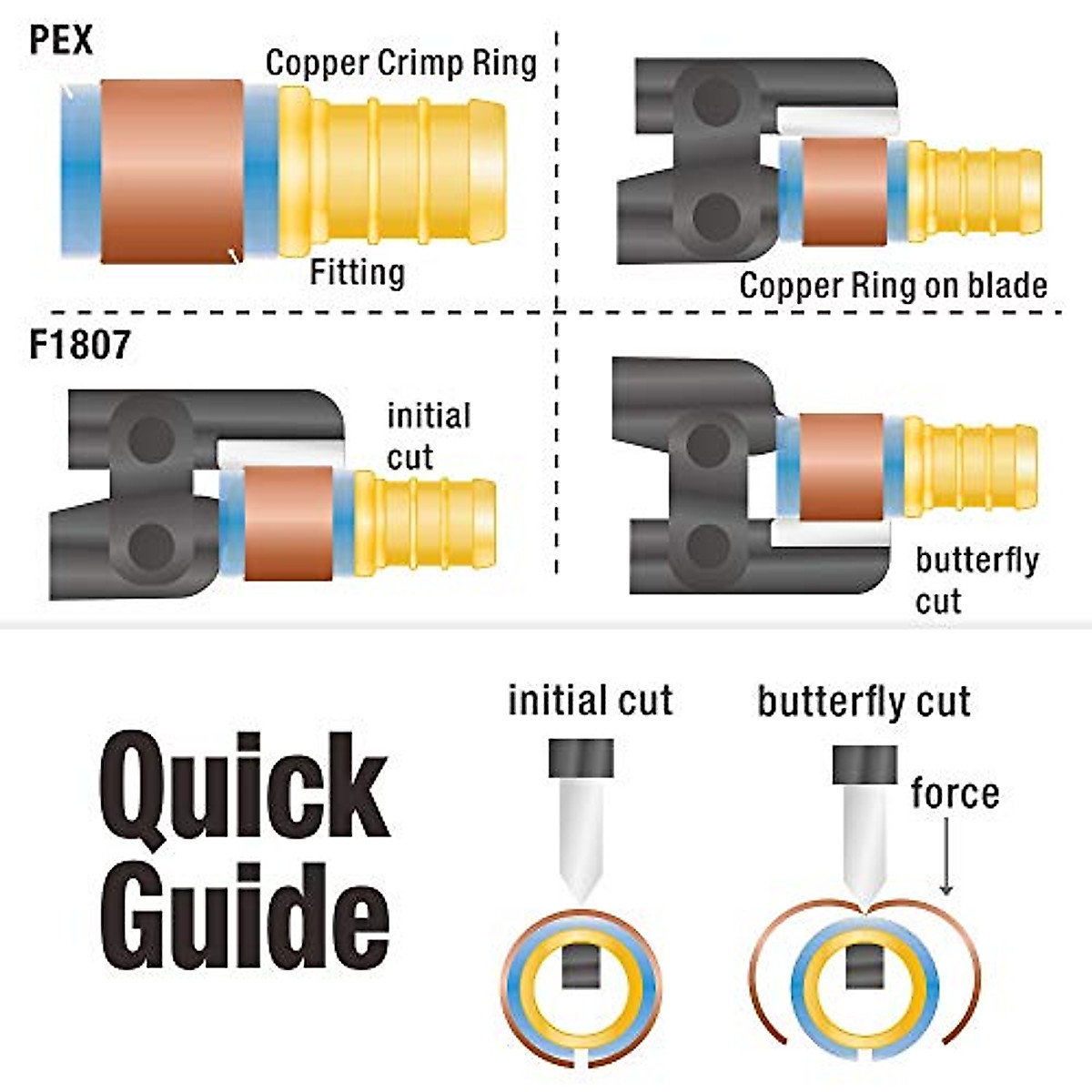 PEX

Copper Crimp Ring

Fitting

Copper Ring on blade

F1807

initial cut

butterfly cut

Quick Guide

initial cut

butterfly cut

force