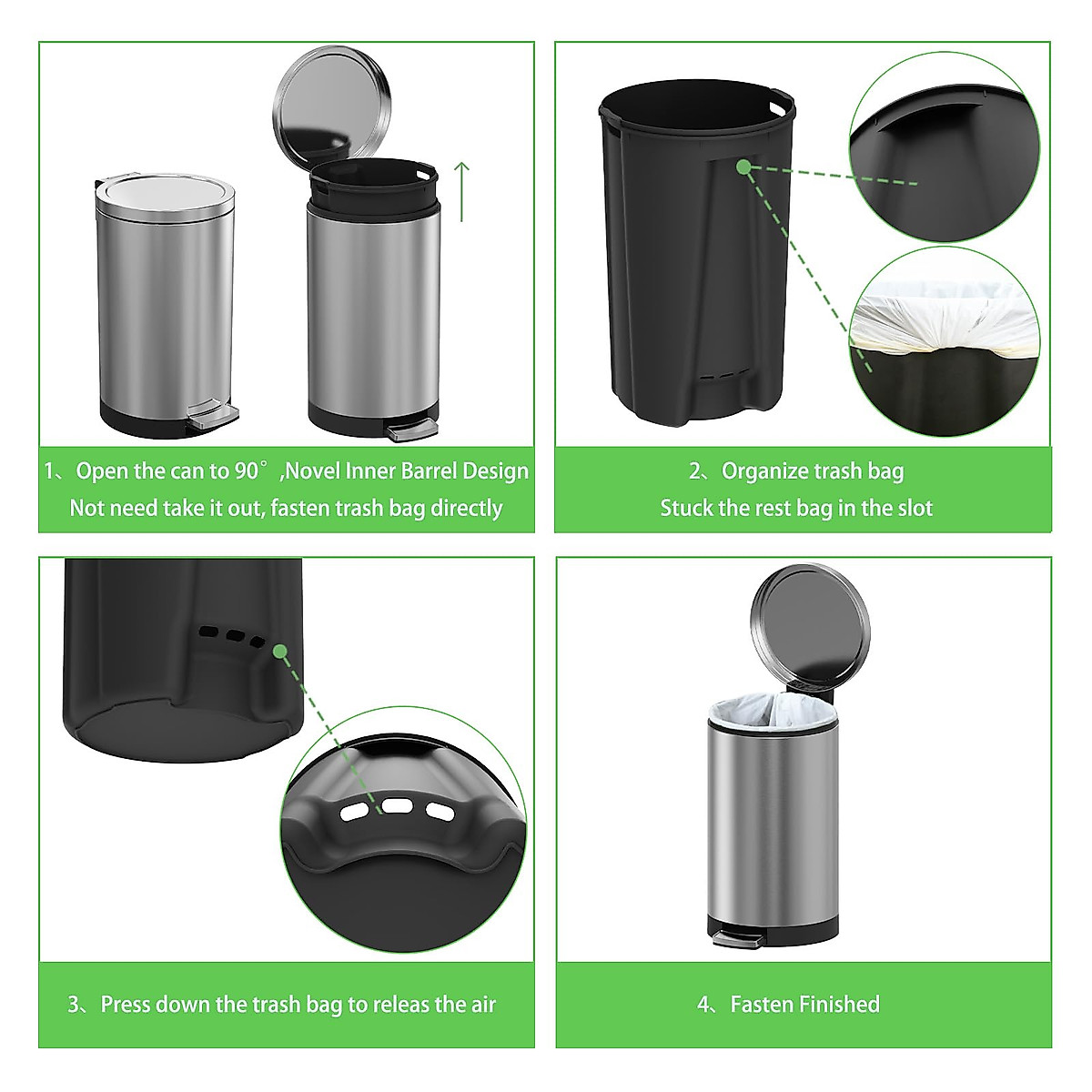 1、Open the can to 90°,Novel Inner Barrel Design
Not need take it out, fasten trash bag directly

2、Organize trash bag
Stuck the rest bag in the slot

3、Press down the trash bag to releas the air

4、Fasten Finished