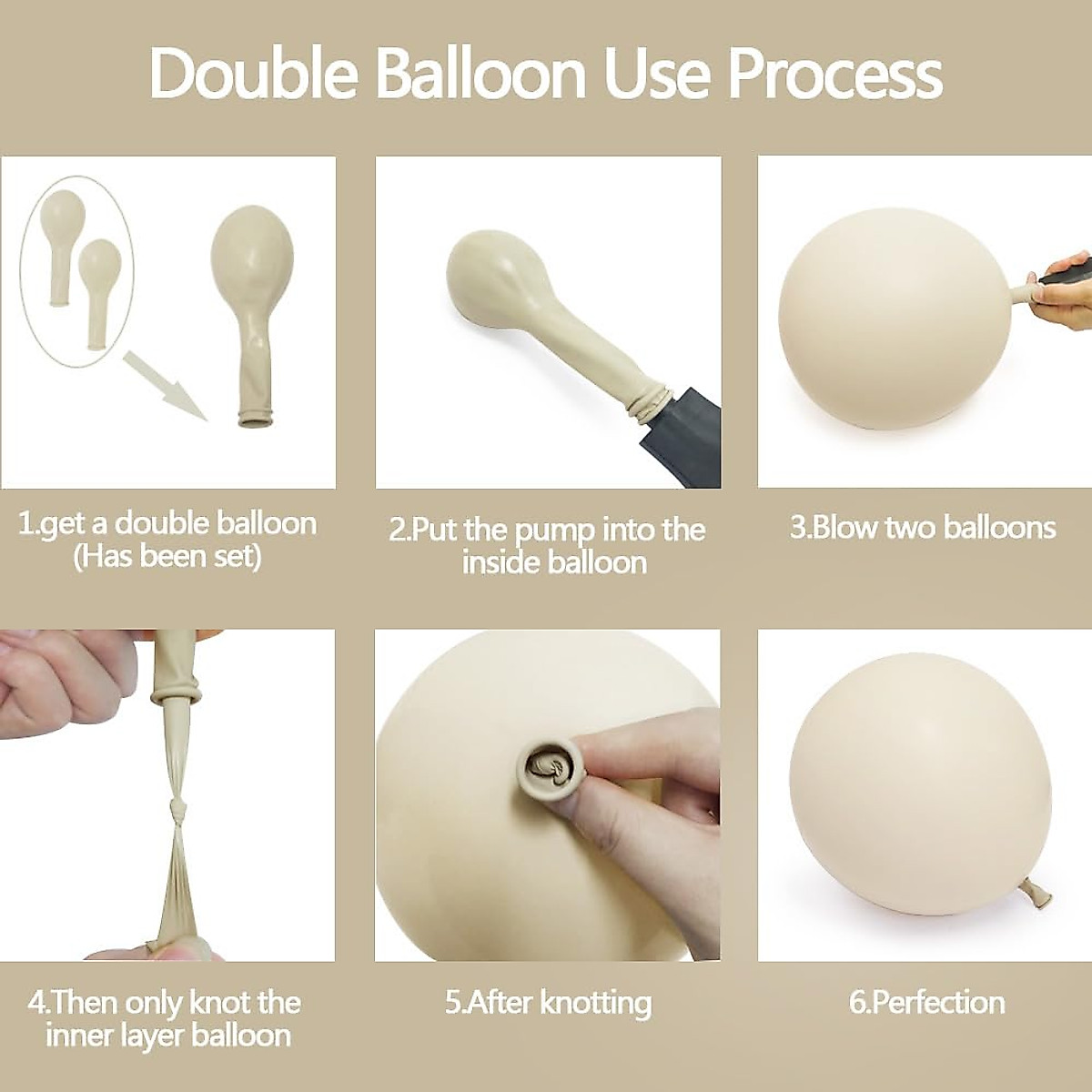 Double Balloon Use Process

1.get a double balloon
(Has been set)

2.Put the pump into the inside balloon

3.Blow two balloons

4.Then only knot the inner layer balloon

5.After knotting

6.Perfection