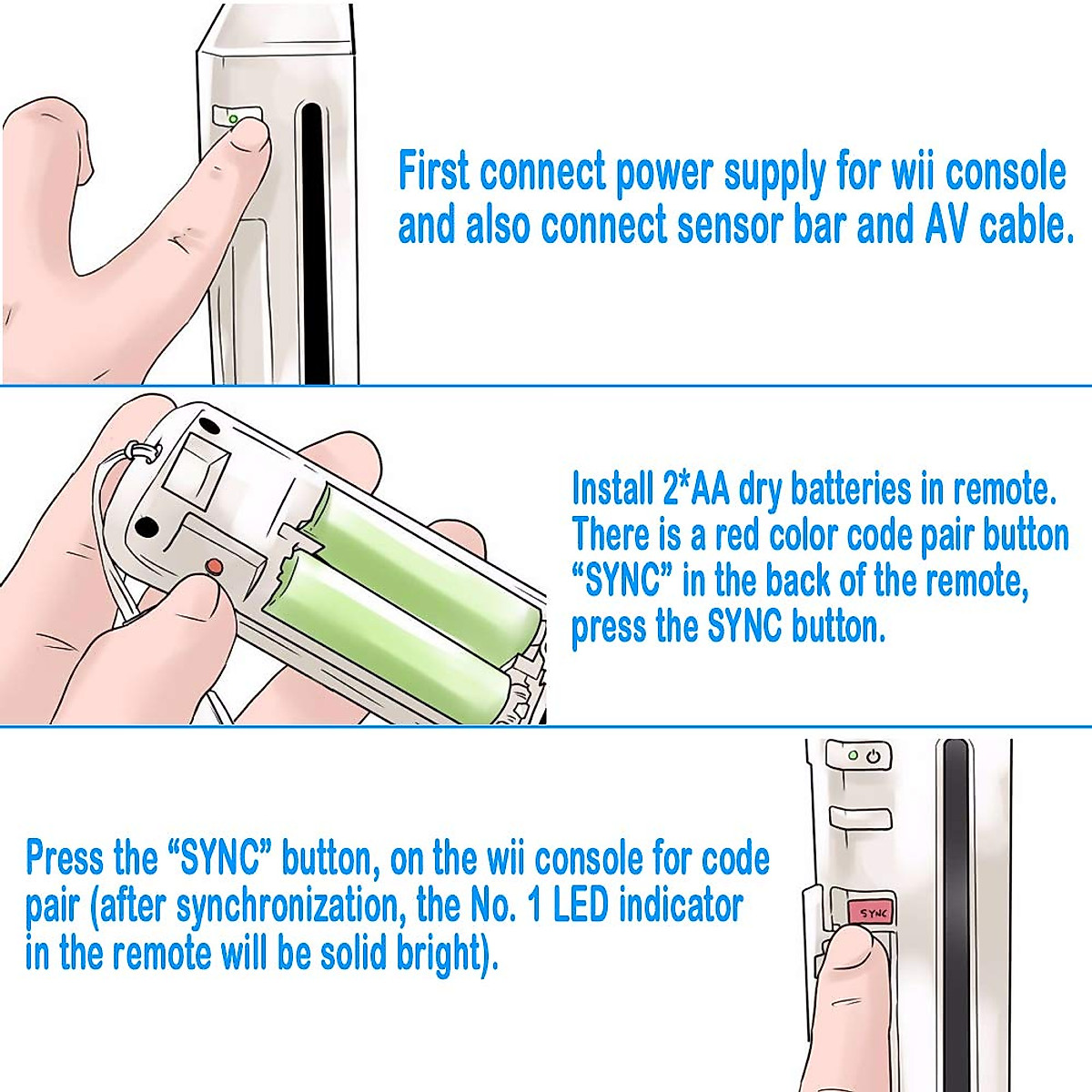 First connect power supply for wii console and also connect sensor bar and AV cable.

Install 2*AA dry batteries in remote. There is a red color code pair button “SYNC” in the back of the remote, press the SYNC button.

Press the “SYNC” button, on the wii console for code pair (after synchronization, the No. 1 LED indicator in the remote will be solid bright).

SYNC