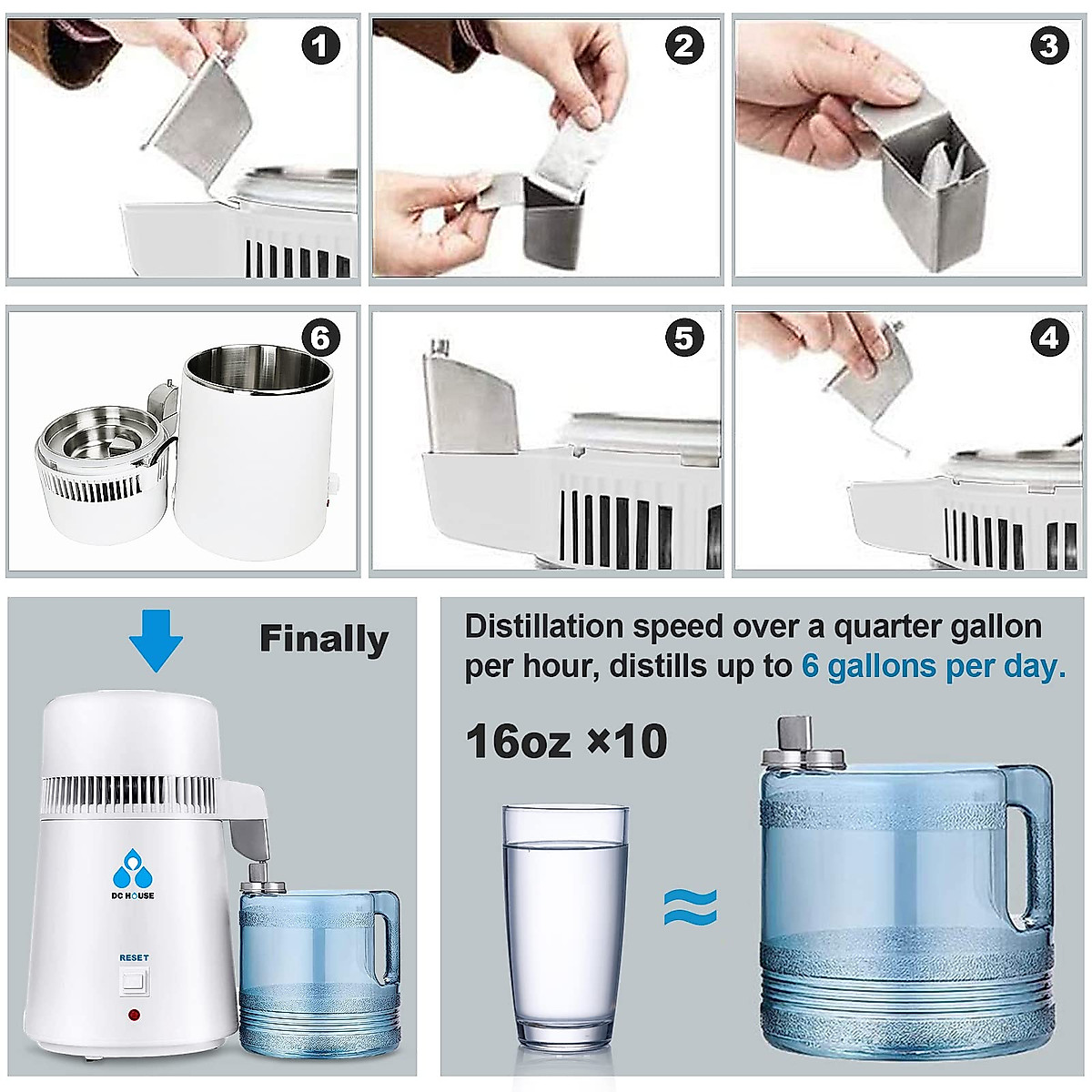 1

2

3

6

5

4

Finally

DC HOUSE

RESET

Distillation speed over a quarter gallon per hour, distills up to 6 gallons per day.

16oz ×10

≈