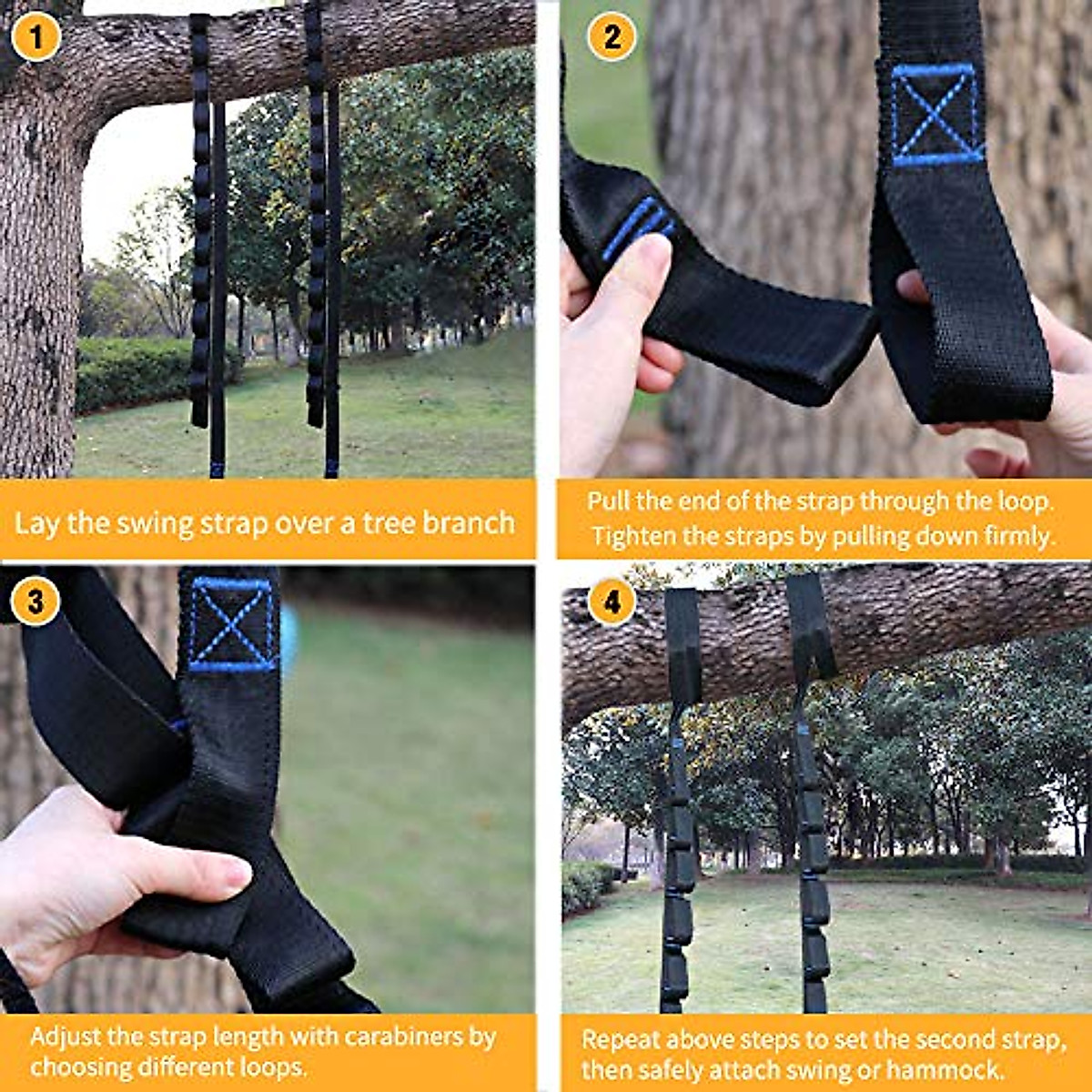 1

Lay the swing strap over a tree branch

2

Pull the end of the strap through the loop. Tighten the straps by pulling down firmly.

3

Adjust the strap length with carabiners by choosing different loops.

4

Repeat above steps to set the second strap, then safely attach swing or hammock.