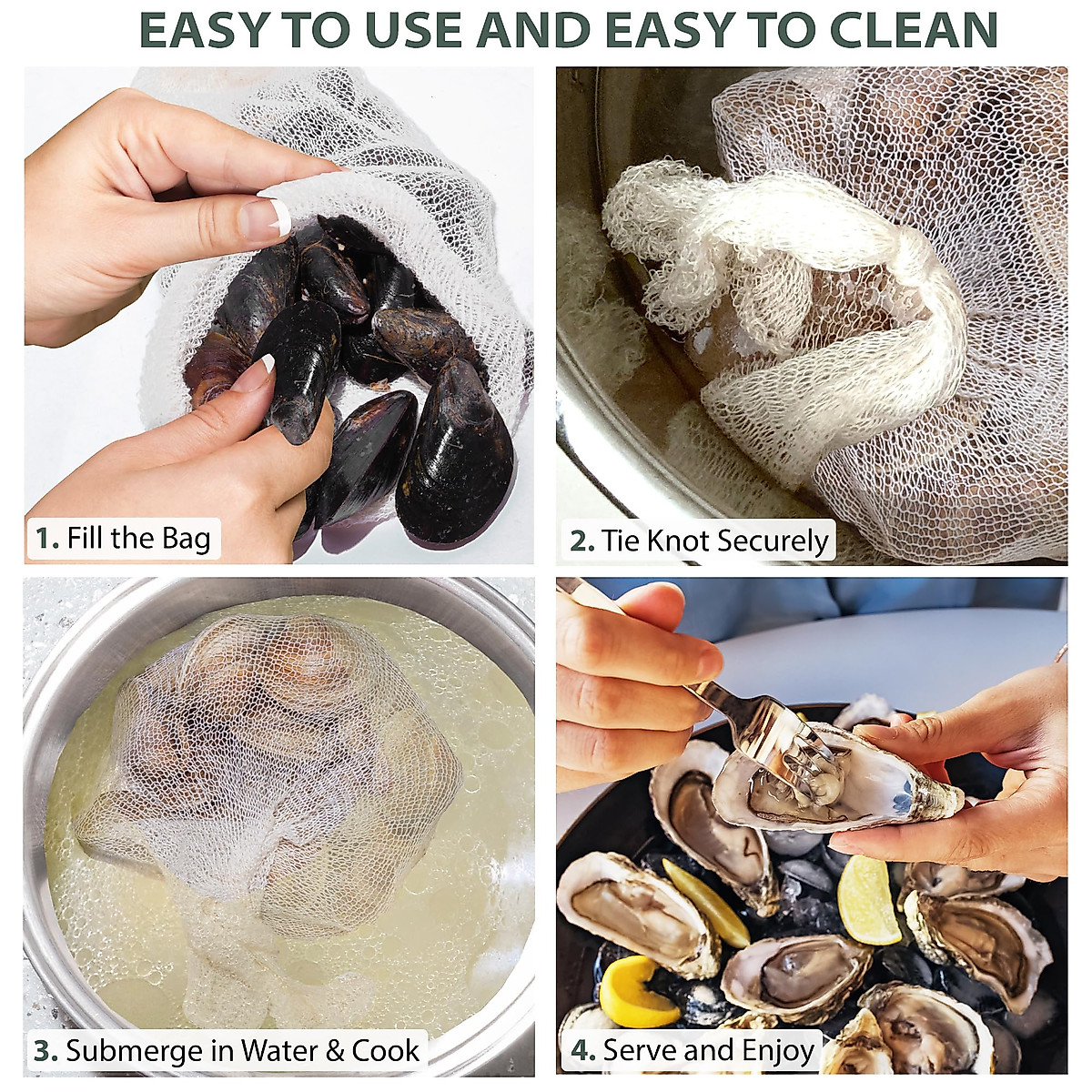 EASY TO USE AND EASY TO CLEAN

1. Fill the Bag

2. Tie Knot Securely

3. Submerge in Water & Cook

4. Serve and Enjoy