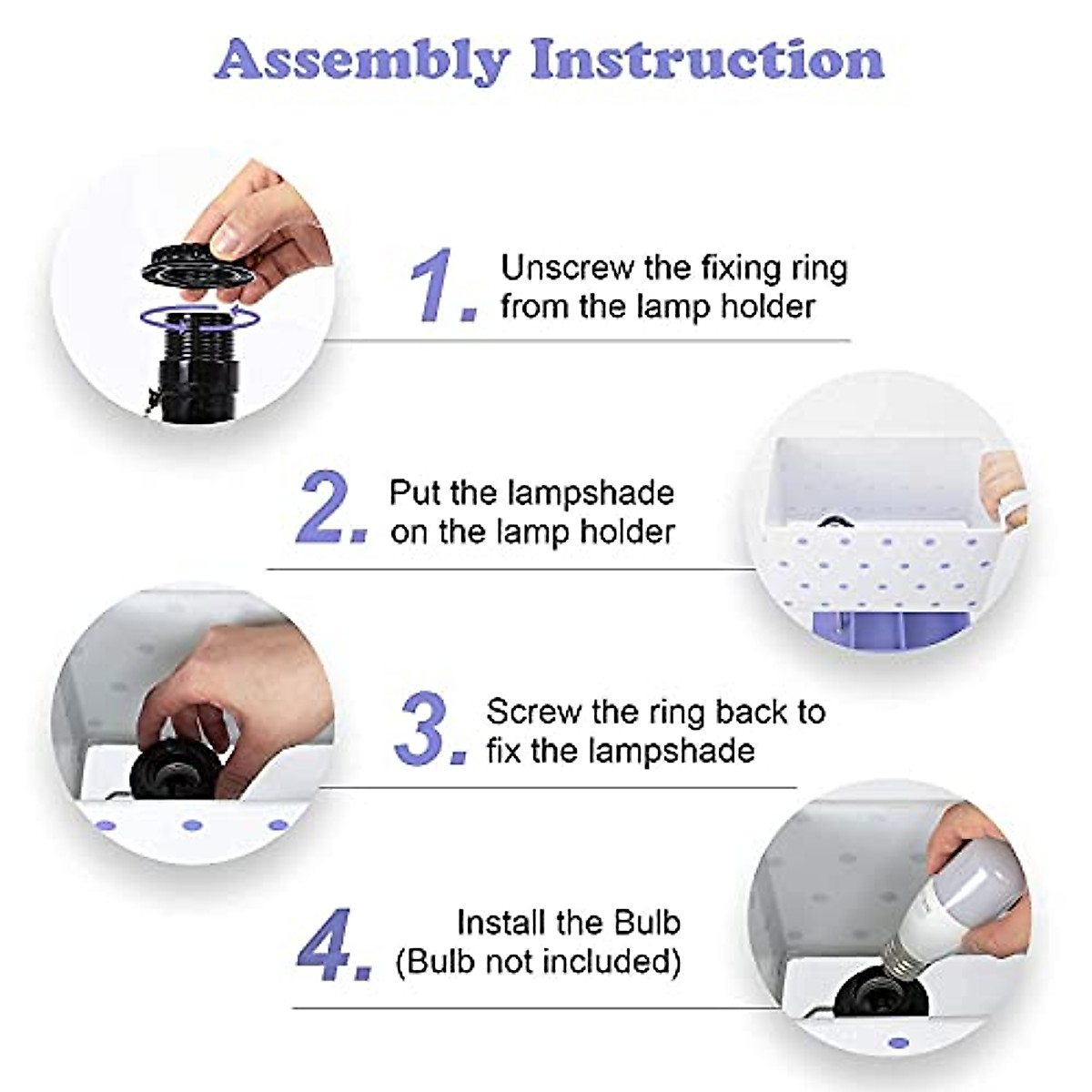 Assembly Instruction

1. Unscrew the fixing ring from the lamp holder

2. Put the lampshade on the lamp holder

3. Screw the ring back to fix the lampshade

4. Install the Bulb (Bulb not included)